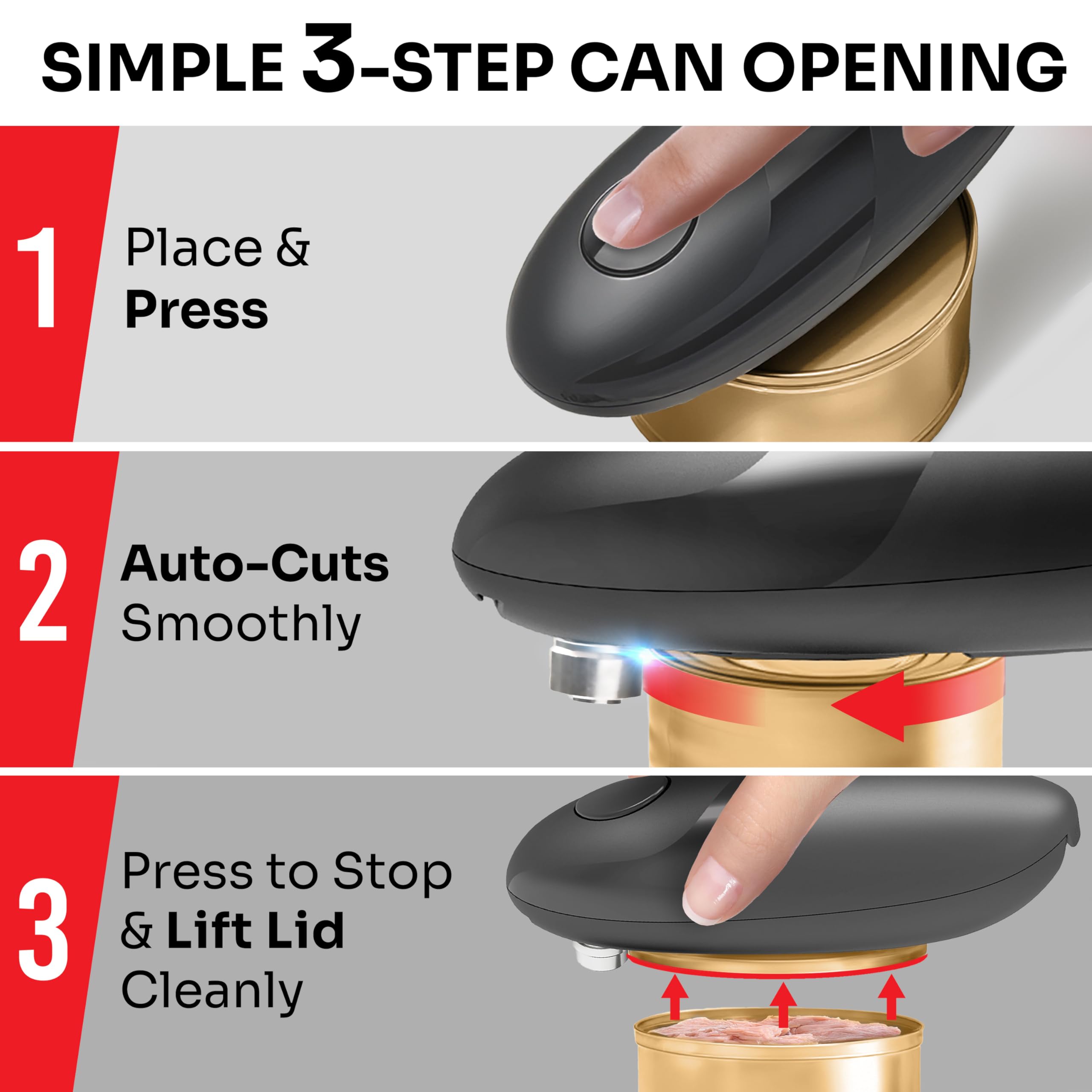 SIMPLE 3-STEP CAN OPENING

1

Place &
Press

2

Auto-Cuts
Smoothly

3

Press to Stop
& Lift Lid
Cleanly