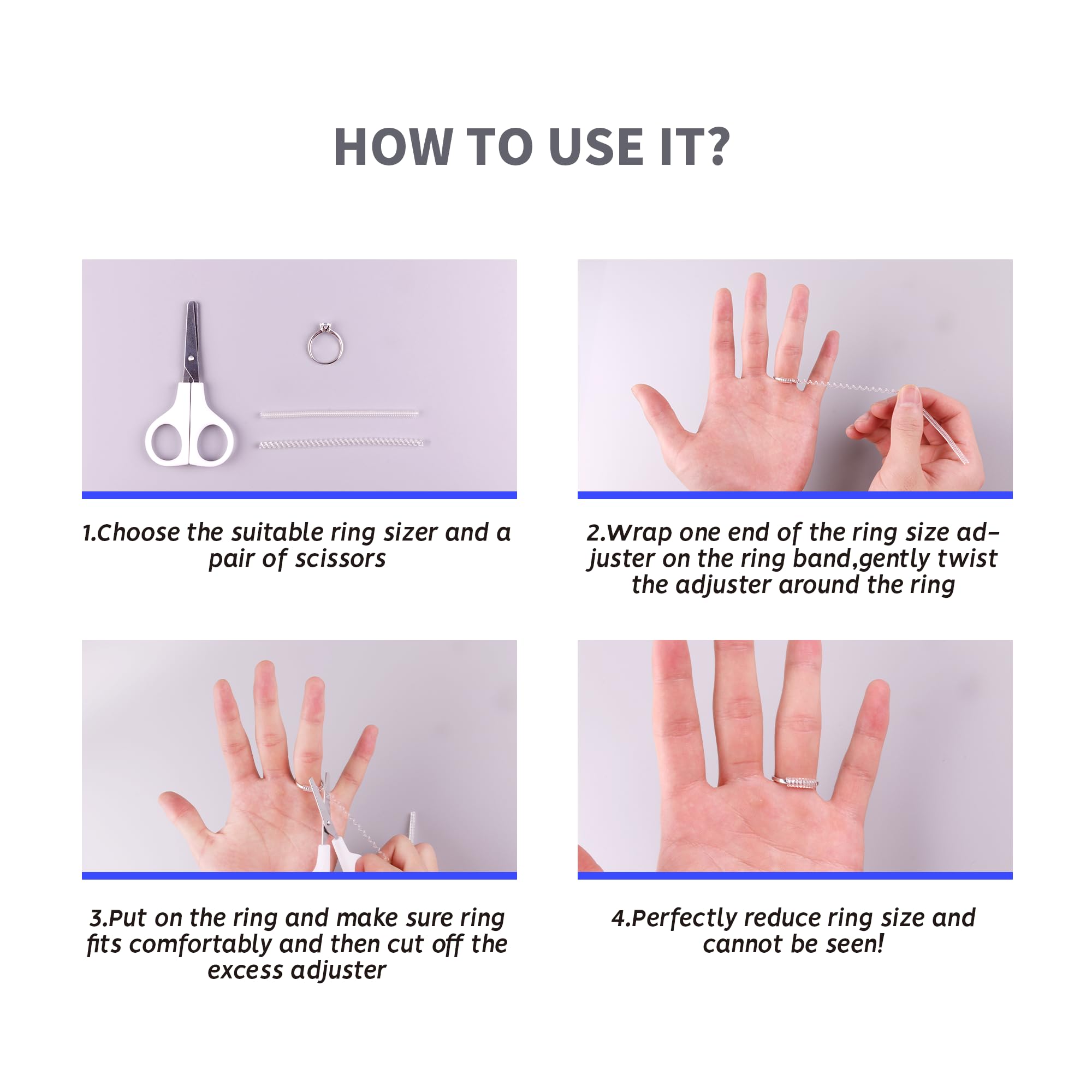 HOW TO USE IT?

1.Choose the suitable ring sizer and a pair of scissors

2.Wrap one end of the ring size adjuster on the ring band,gently twist the adjuster around the ring

3.Put on the ring and make sure ring fits comfortably and then cut off the excess adjuster

4.Perfectly reduce ring size and cannot be seen!