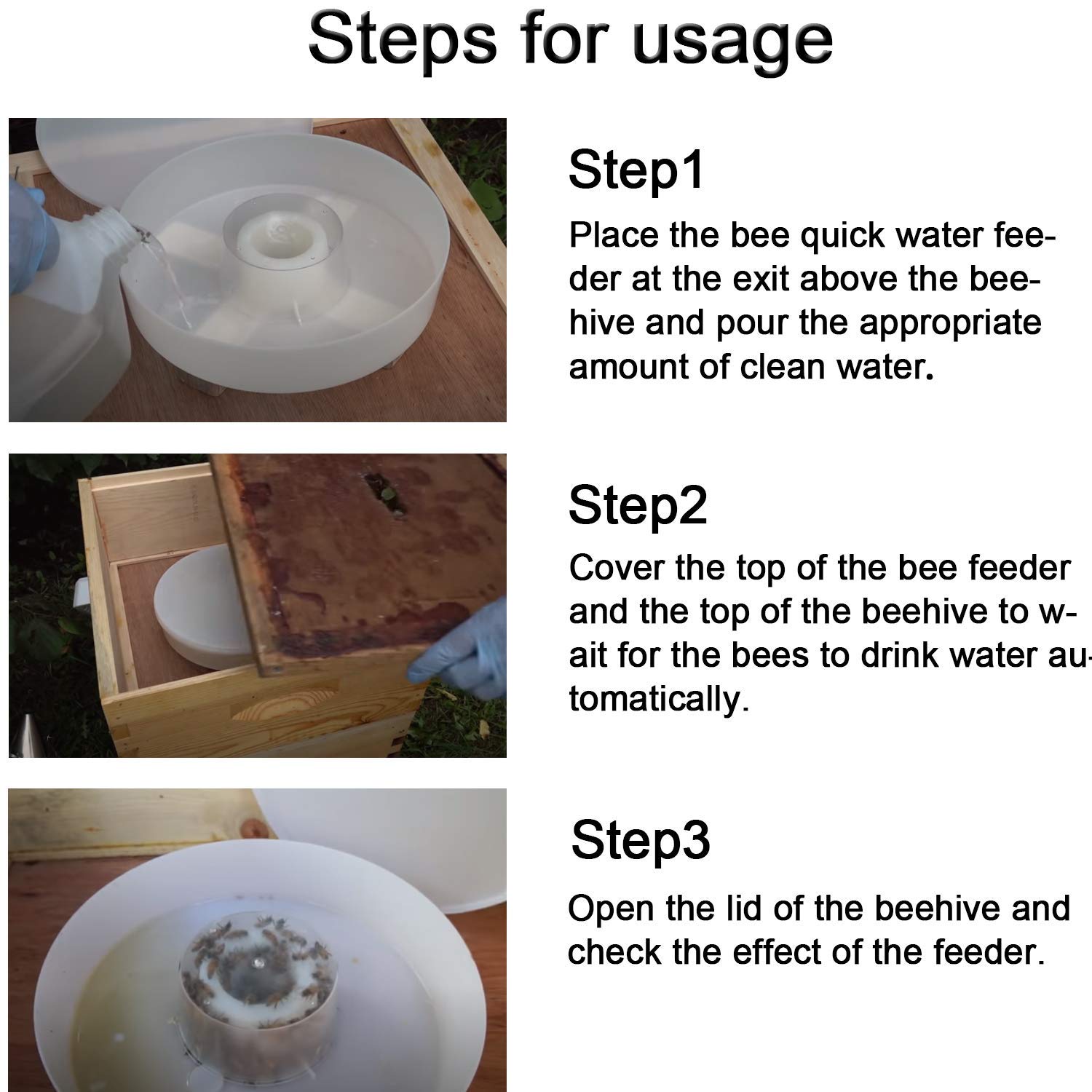 Steps for usage

Step1

Place the bee quick water feeder at the exit above the beehive and pour the appropriate amount of clean water.

Step2

Cover the top of the bee feeder and the top of the beehive to wait for the bees to drink water automatically.

Step3

Open the lid of the beehive and check the effect of the feeder.