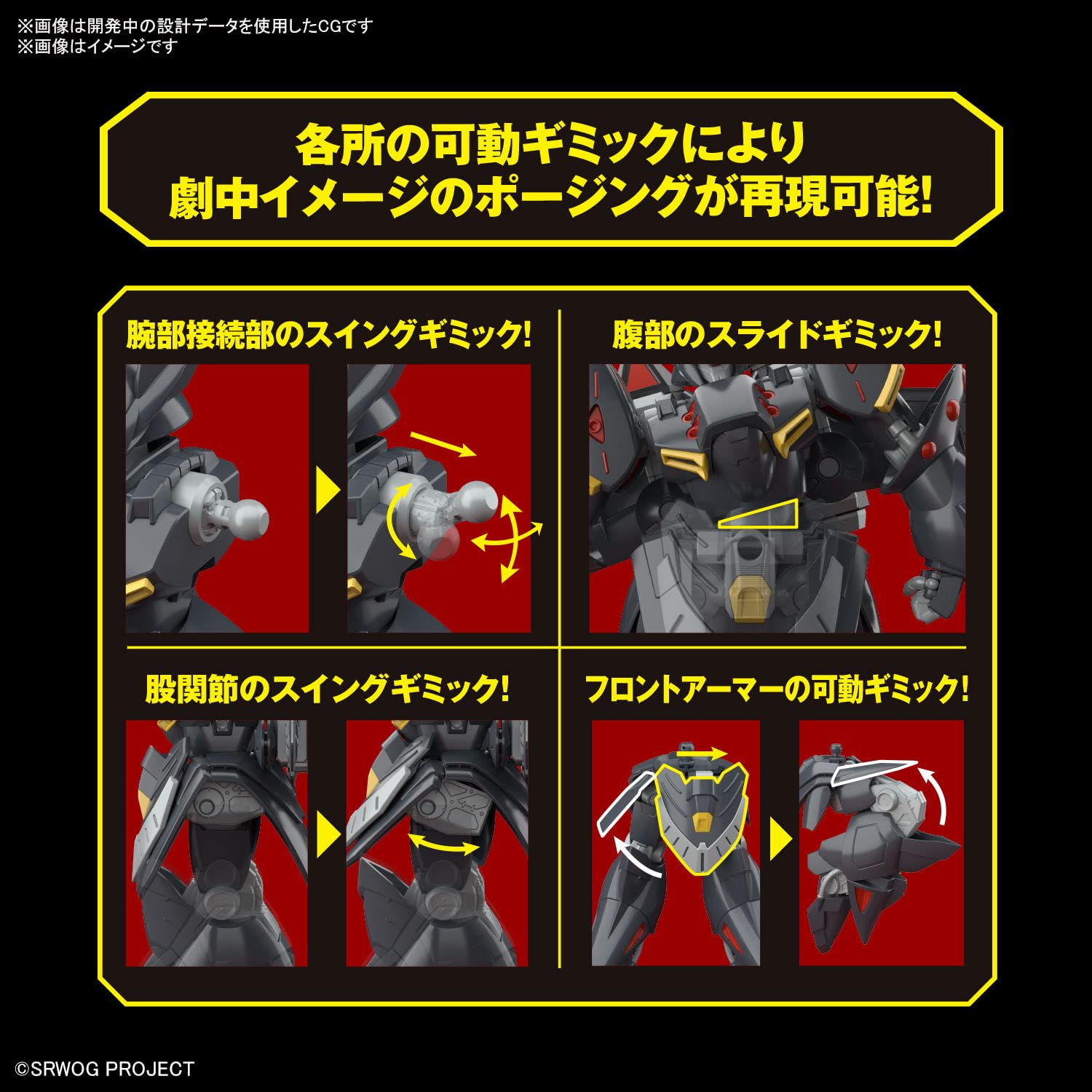 ※画像は開発中の設計データを使用したCGです
※画像はイメージです

各所の可動ギミックにより
劇中イメージのポージングが再現可能!

腕部接続部のスイングギミック!

腹部のスライドギミック!

股関節のスイングギミック!

フロントアーマーの可動ギミック!

©SRWOG PROJECT