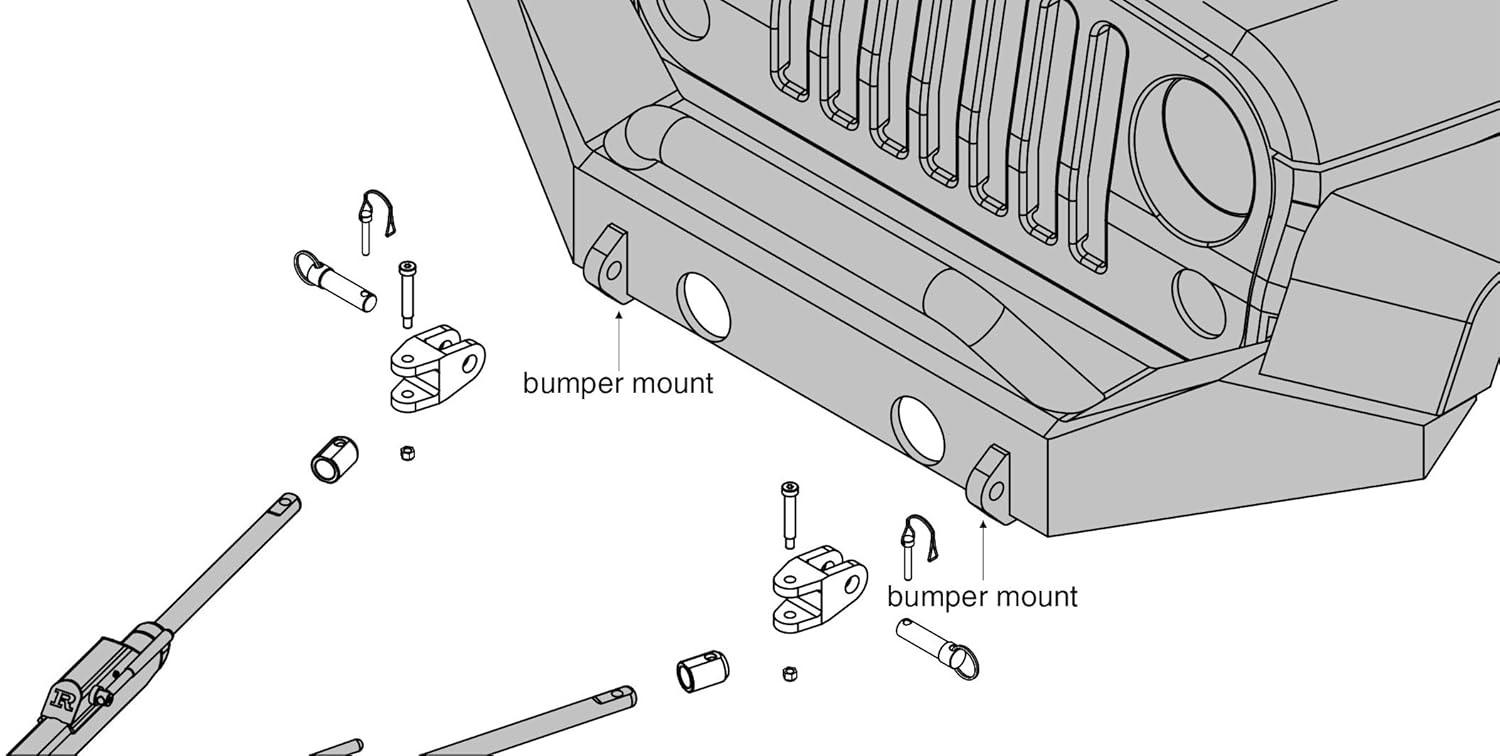 bumper mount

bumper mount

R