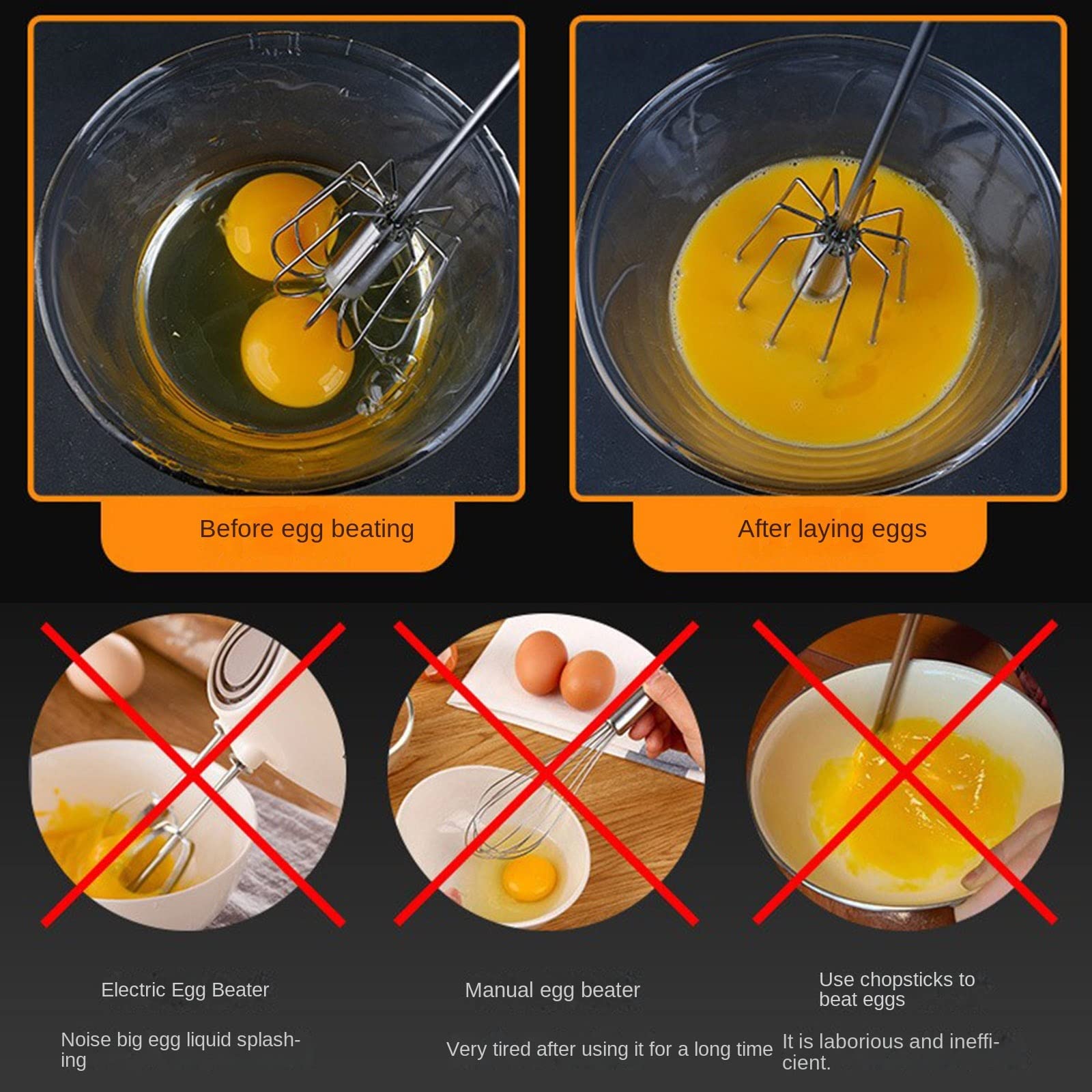 Before egg beating

After laying eggs

Electric Egg Beater

Noise big egg liquid splashing

Manual egg beater

Very tired after using it for a long time

Use chopsticks to beat eggs

It is laborious and inefficient.