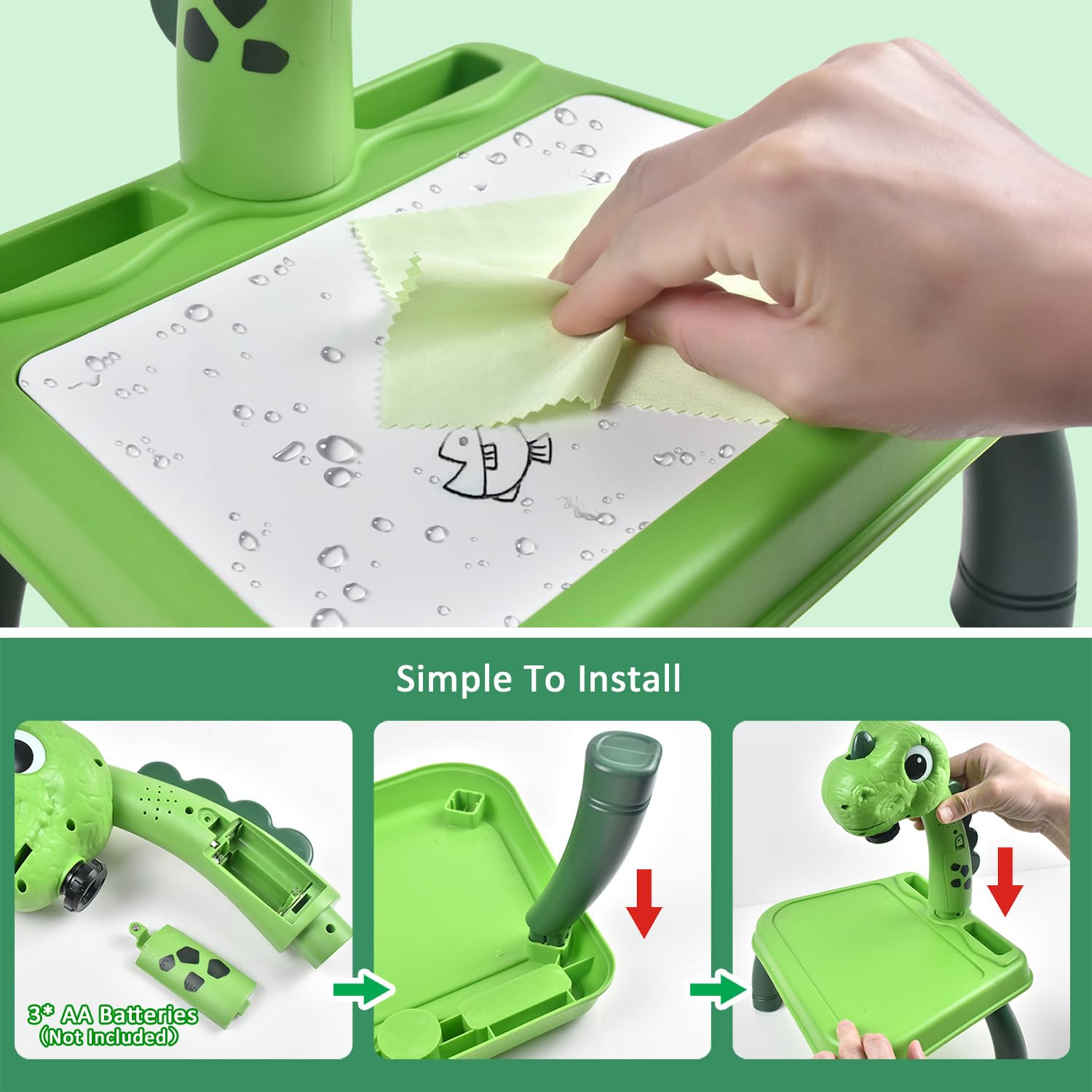 Simple To Install

3* AA Batteries
(Not Included)