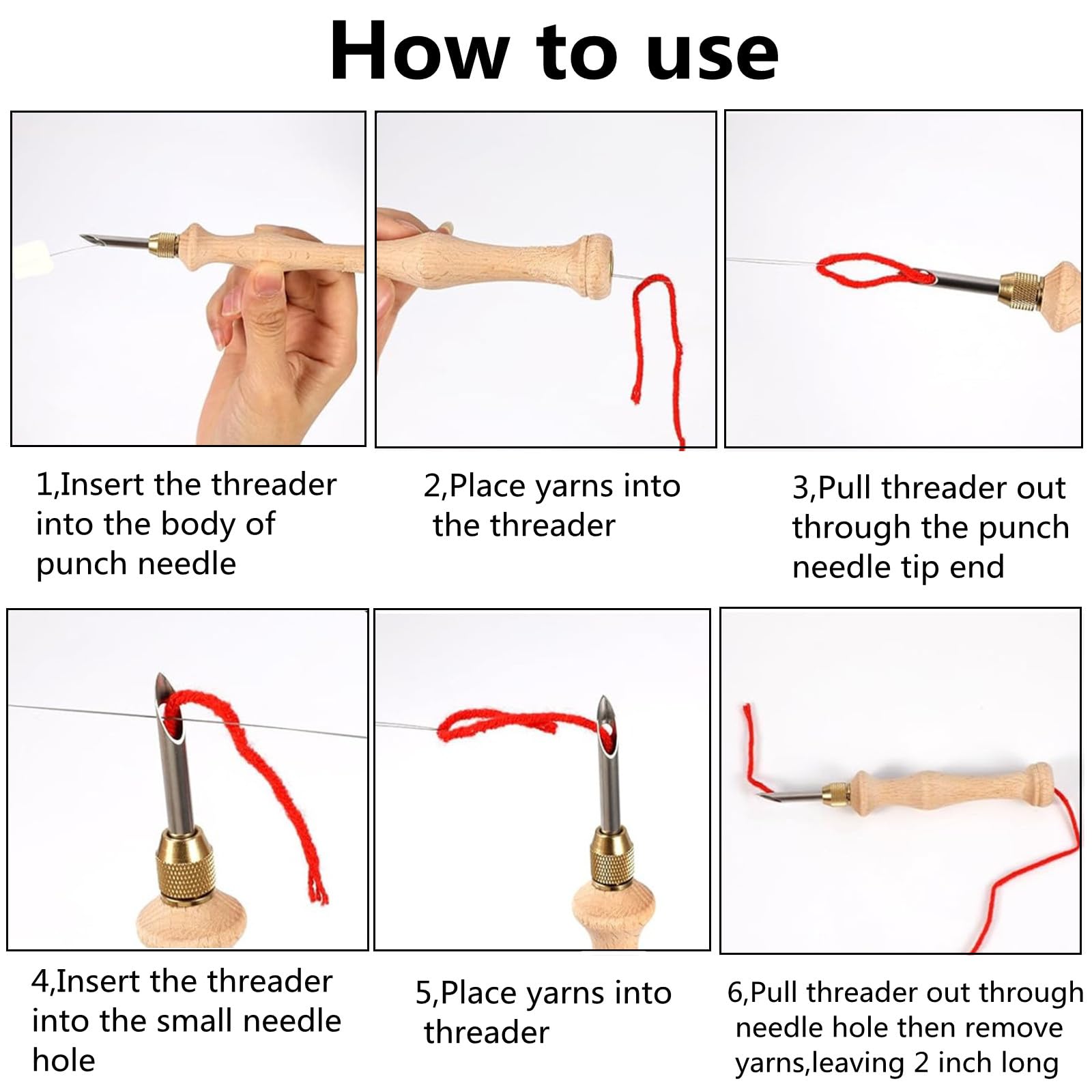 How to use

1,Insert the threader into the body of punch needle

2,Place yarns into the threader

3,Pull threader out through the punch needle tip end

4,Insert the threader into the small needle hole

5,Place yarns into threader

6,Pull threader out through needle hole then remove yarns,leaving 2 inch long