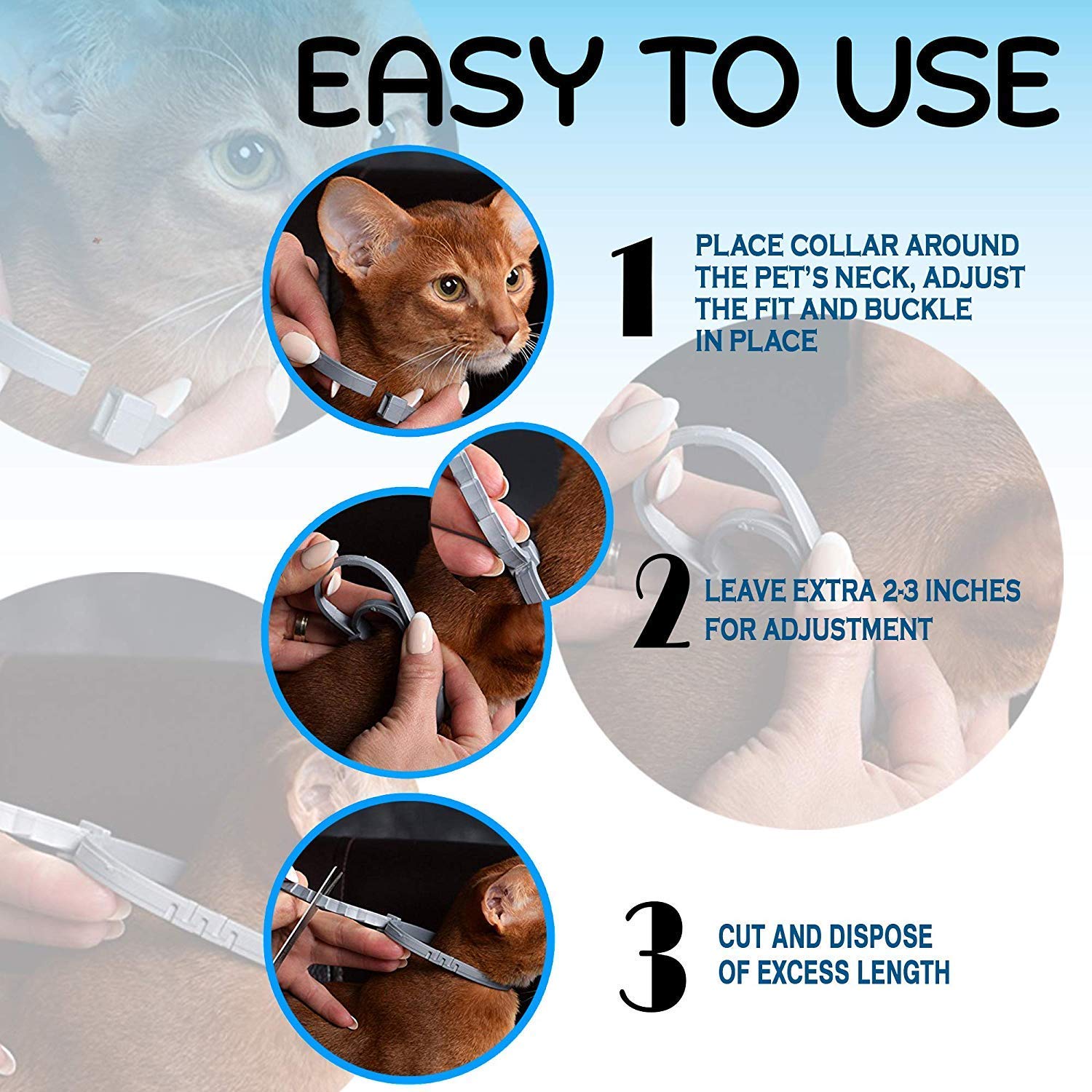 EASY TO USE

1 PLACE COLLAR AROUND THE PET'S NECK, ADJUST THE FIT AND BUCKLE IN PLACE

2 LEAVE EXTRA 2-3 INCHES FOR ADJUSTMENT

3 CUT AND DISPOSE OF EXCESS LENGTH