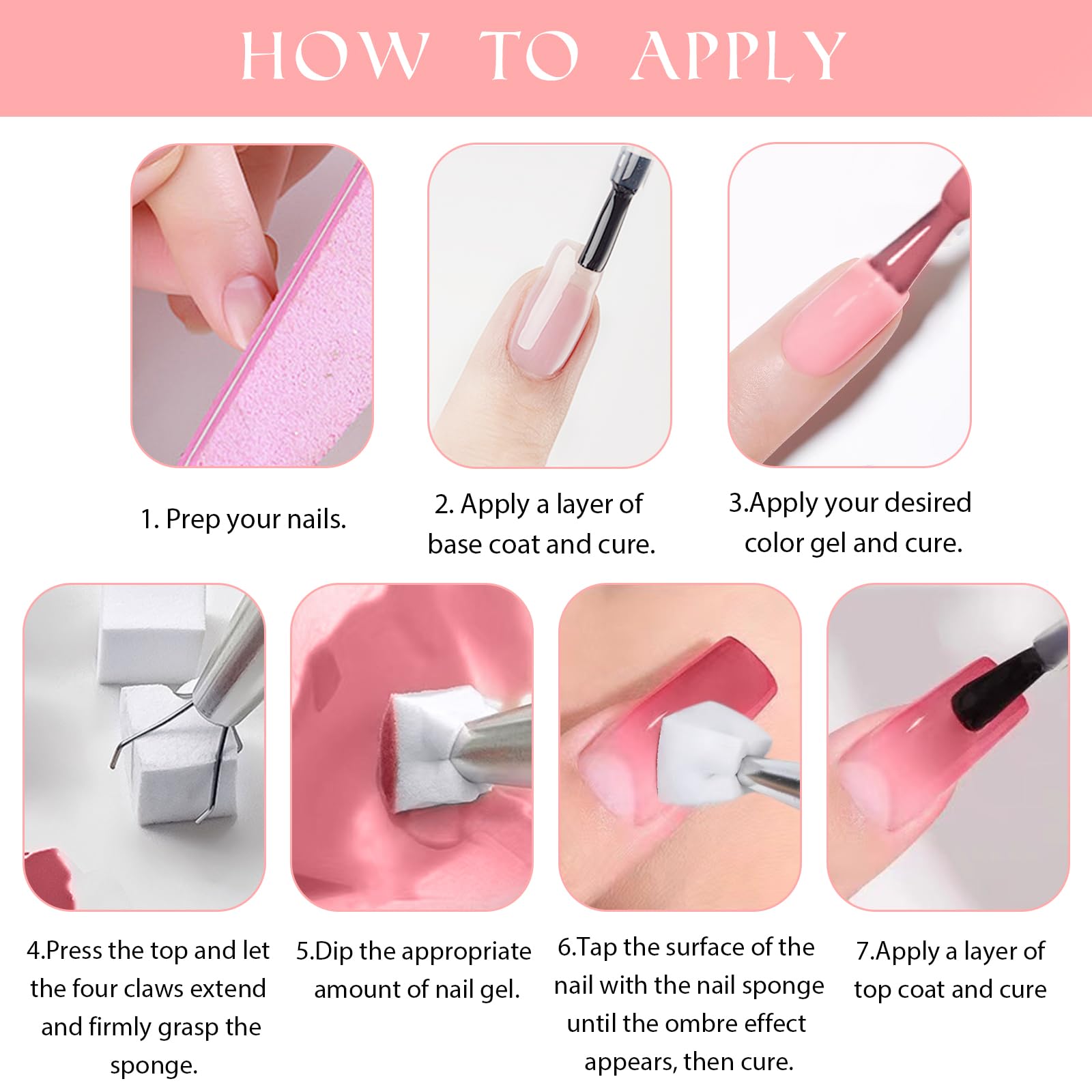 HOW TO APPLY

1. Prep your nails.

2. Apply a layer of base coat and cure.

3.Apply your desired color gel and cure.

4.Press the top and let the four claws extend and firmly grasp the sponge.

5.Dip the appropriate amount of nail gel.

6.Tap the surface of the nail with the nail sponge until the ombre effect appears, then cure.

7.Apply a layer of top coat and cure