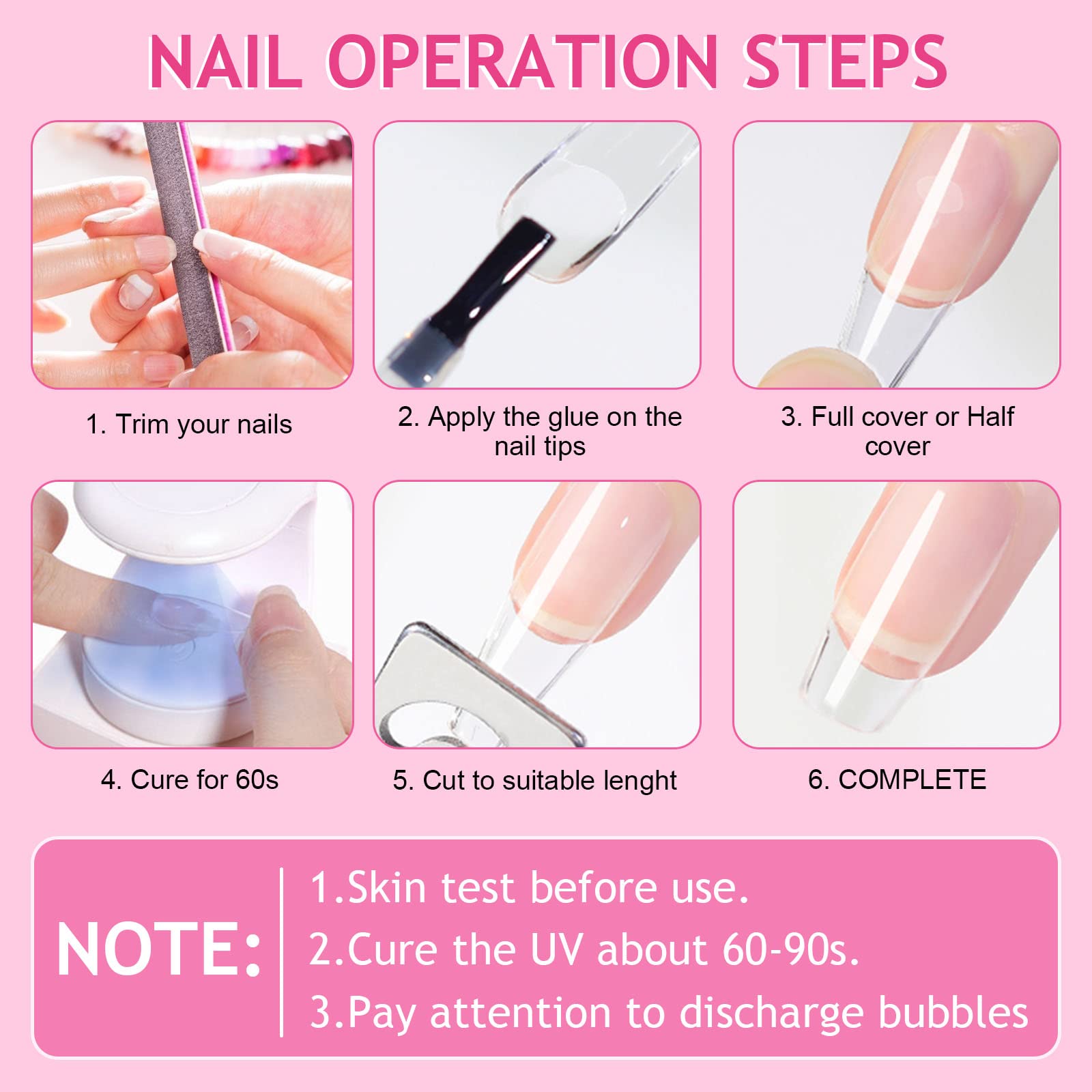 NAIL OPERATION STEPS

1. Trim your nails

2. Apply the glue on the nail tips

3. Full cover or Half cover

4. Cure for 60s

5. Cut to suitable lenght

6. COMPLETE

NOTE:

1.Skin test before use.
2.Cure the UV about 60-90s.
3.Pay attention to discharge bubbles