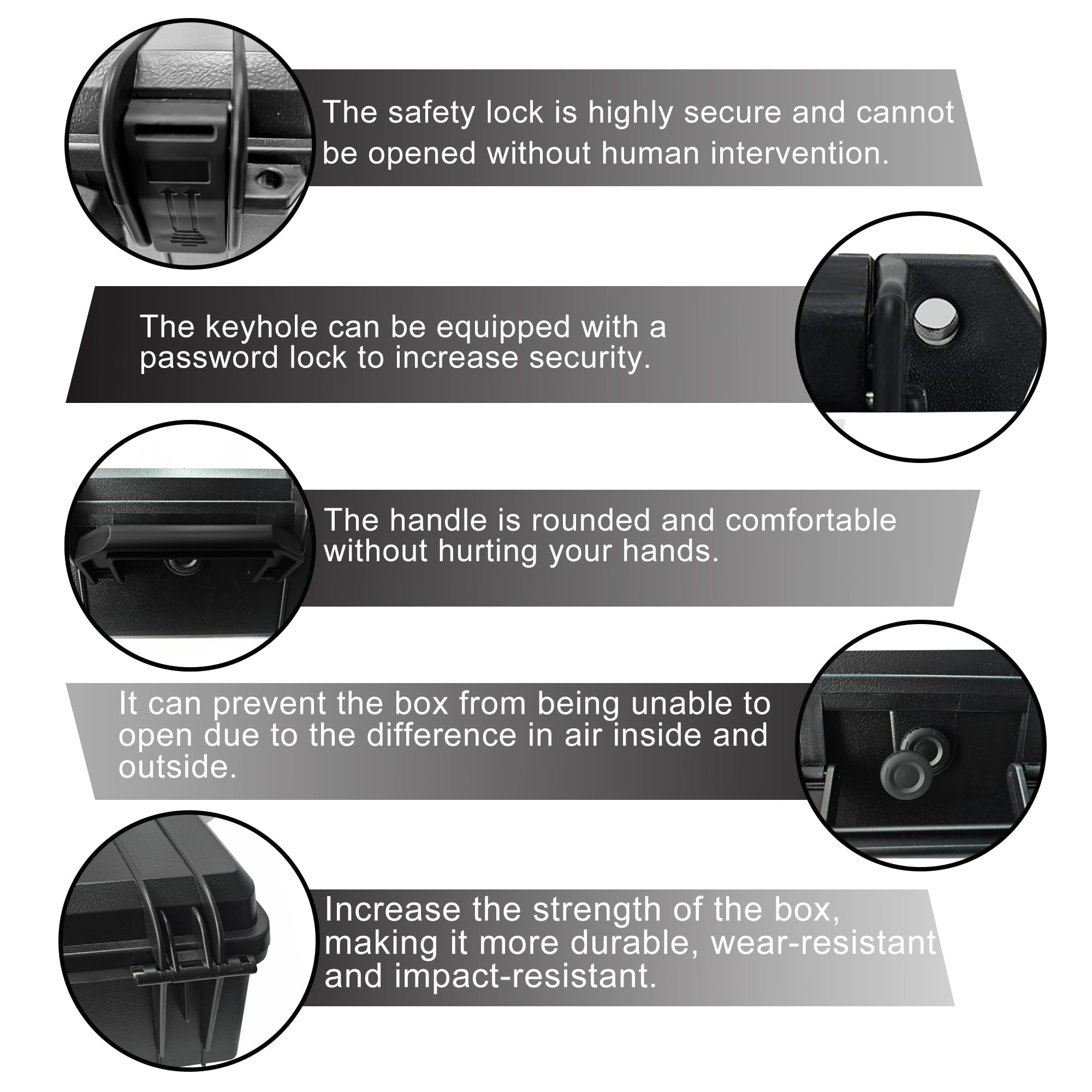 The safety lock is highly secure and cannot be opened without human intervention.

The keyhole can be equipped with a password lock to increase security.

The handle is rounded and comfortable without hurting your hands.

It can prevent the box from being unable to open due to the difference in air inside and outside.

Increase the strength of the box, making it more durable, wear-resistant and impact-resistant.