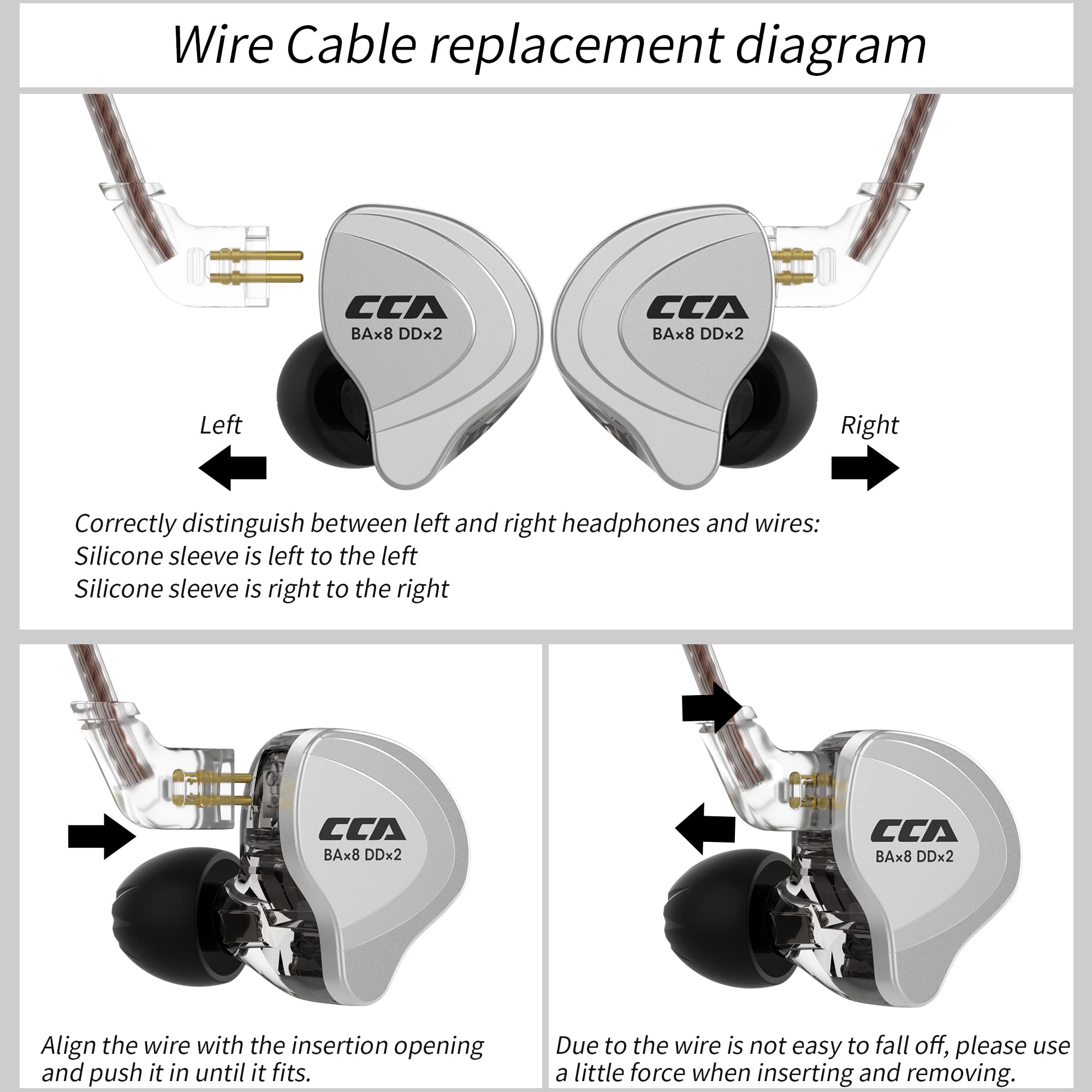 Wire Cable replacement diagram

CCA
BA×8 DD×2

CCA
BA×8 DD×2

Left

Right

Correctly distinguish between left and right headphones and wires:
Silicone sleeve is left to the left
Silicone sleeve is right to the right

CCA
BA×8 DD×2

Align the wire with the insertion opening and push it in until it fits.

CCA
BA×8 DD×2

Due to the wire is not easy to fall off, please use a little force when inserting and removing.