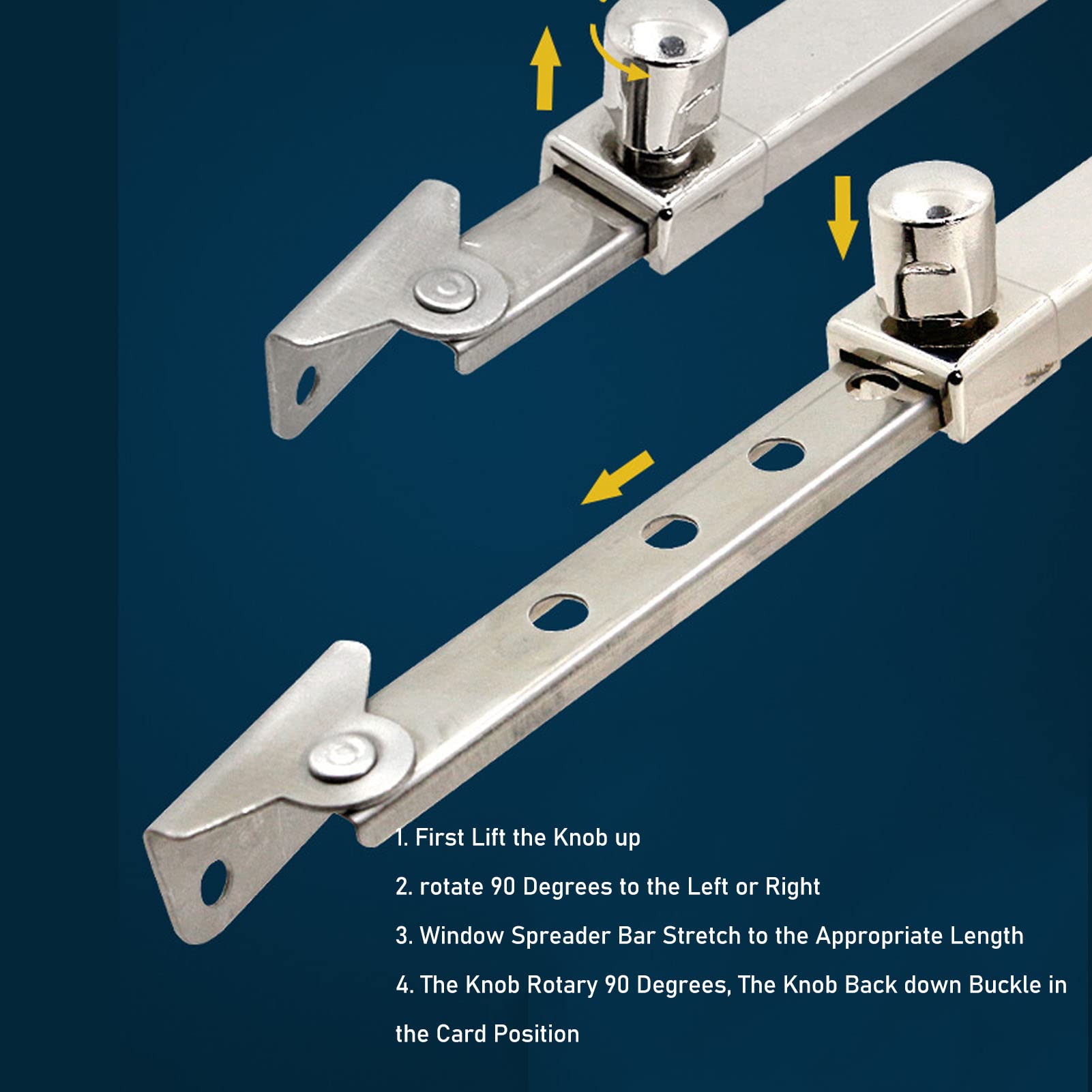 1. First Lift the Knob up

2. rotate 90 Degrees to the Left or Right

3. Window Spreader Bar Stretch to the Appropriate Length

4. The Knob Rotary 90 Degrees, The Knob Back down Buckle in the Card Position