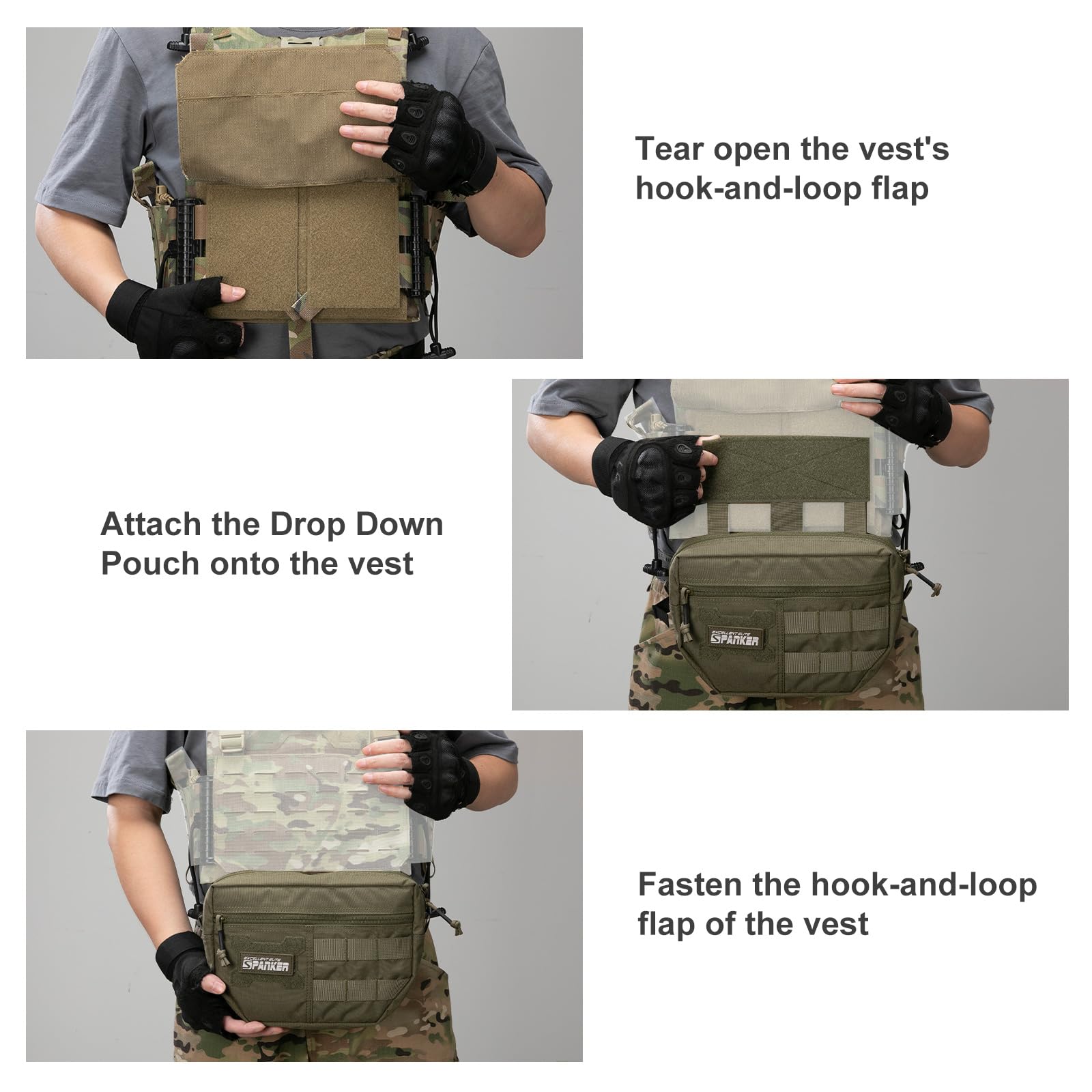 Tear open the vest's hook-and-loop flap

Attach the Drop Down Pouch onto the vest

EXCELLENT ELITE SPANKER

Fasten the hook-and-loop flap of the vest

EXCELLENT ELITE SPANKER