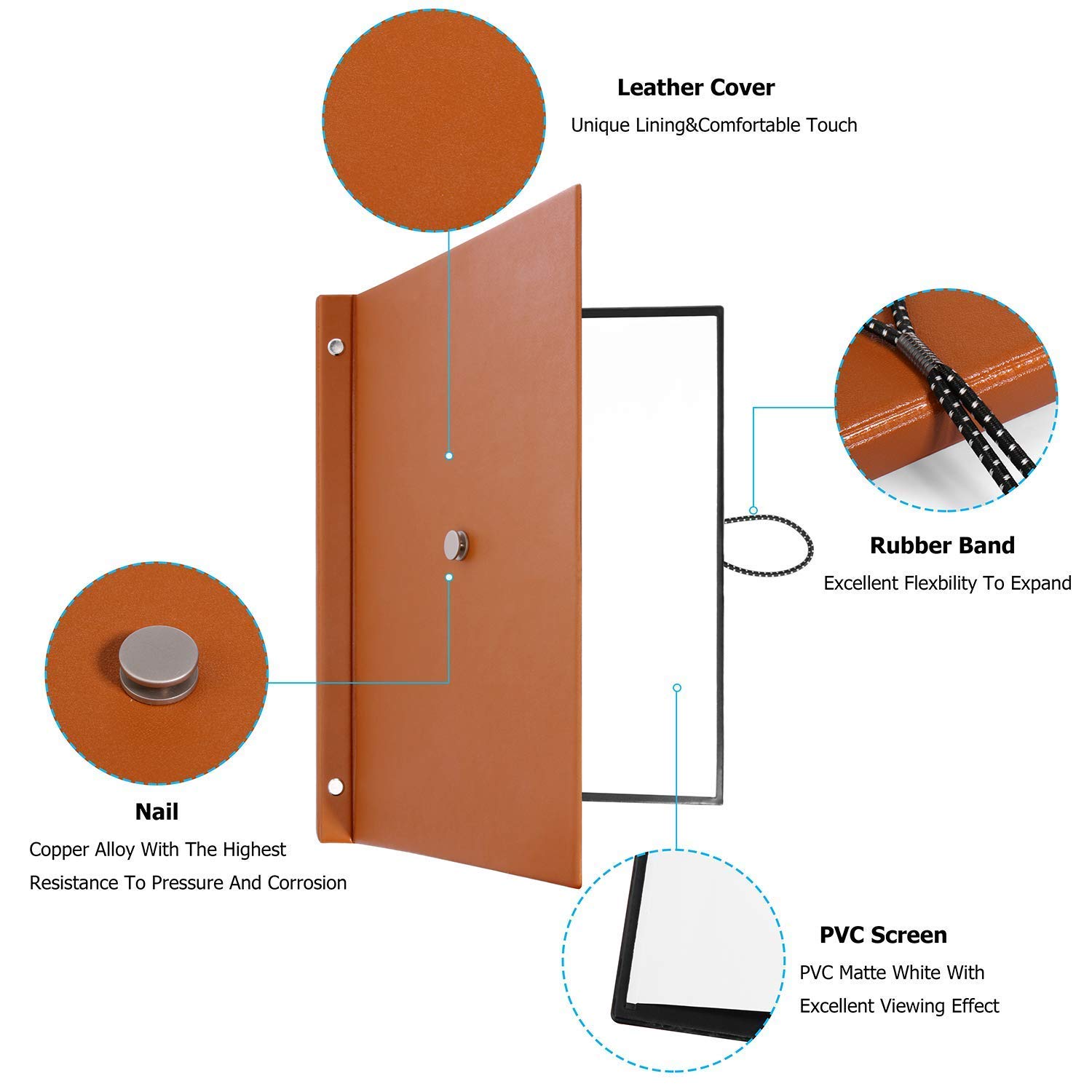 Leather Cover
Unique Lining&Comfortable Touch

Rubber Band
Excellent Flexbility To Expand

Nail
Copper Alloy With The Highest Resistance To Pressure And Corrosion

PVC Screen
PVC Matte White With Excellent Viewing Effect