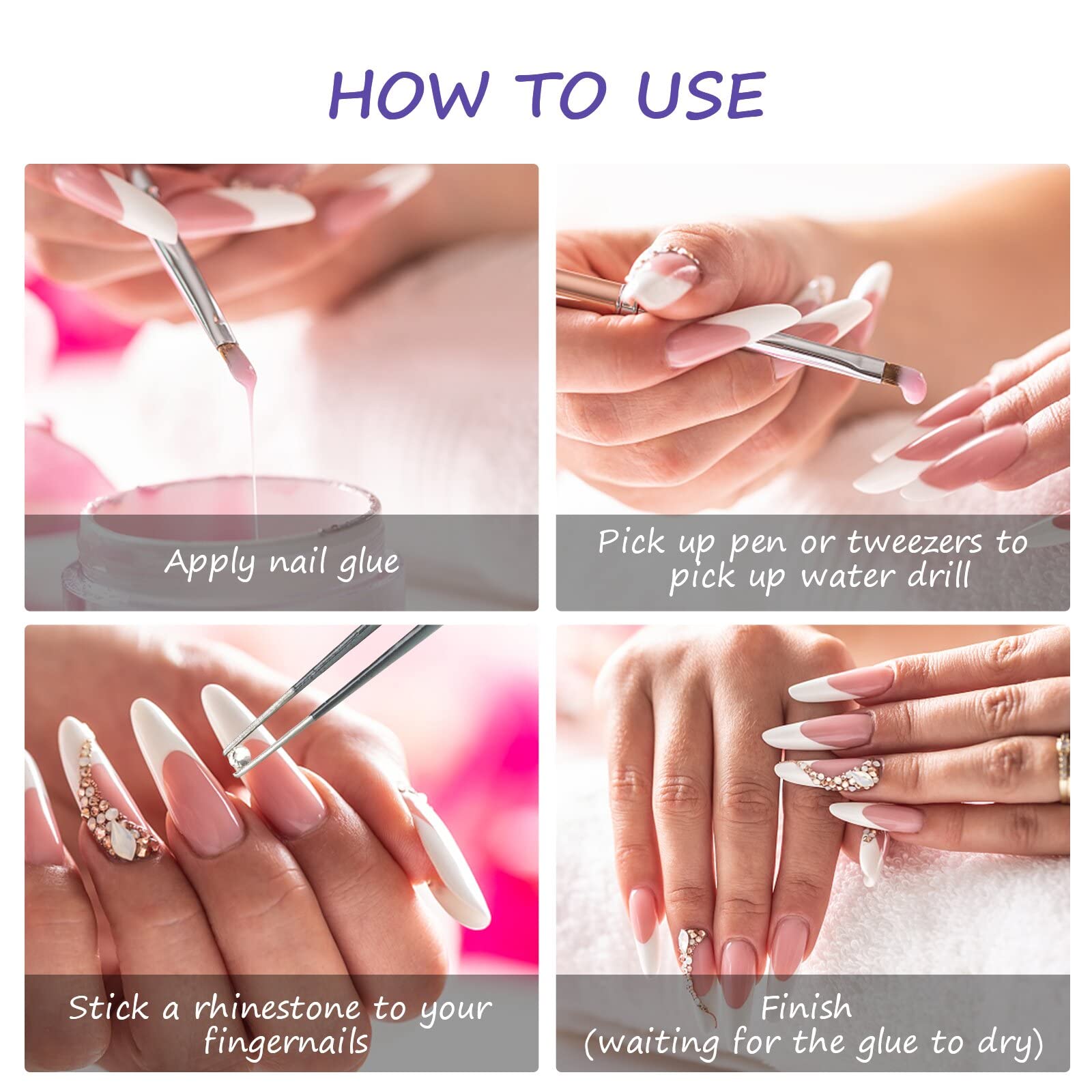 HOW TO USE

Apply nail glue

Pick up pen or tweezers to pick up water drill

Stick a rhinestone to your fingernails

Finish
(waiting for the glue to dry)