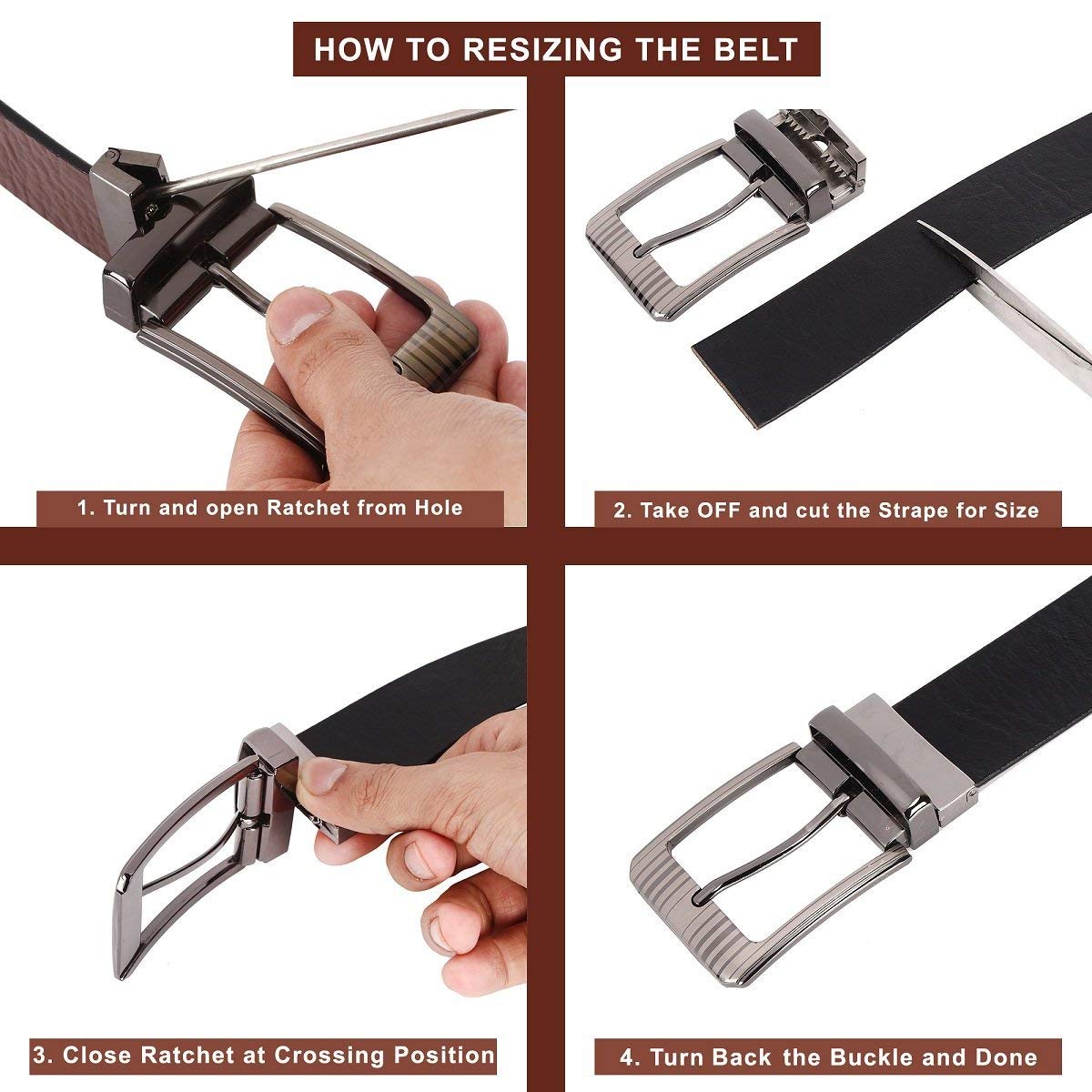 HOW TO RESIZING THE BELT

1. Turn and open Ratchet from Hole

2. Take OFF and cut the Strape for Size

3. Close Ratchet at Crossing Position

4. Turn Back the Buckle and Done