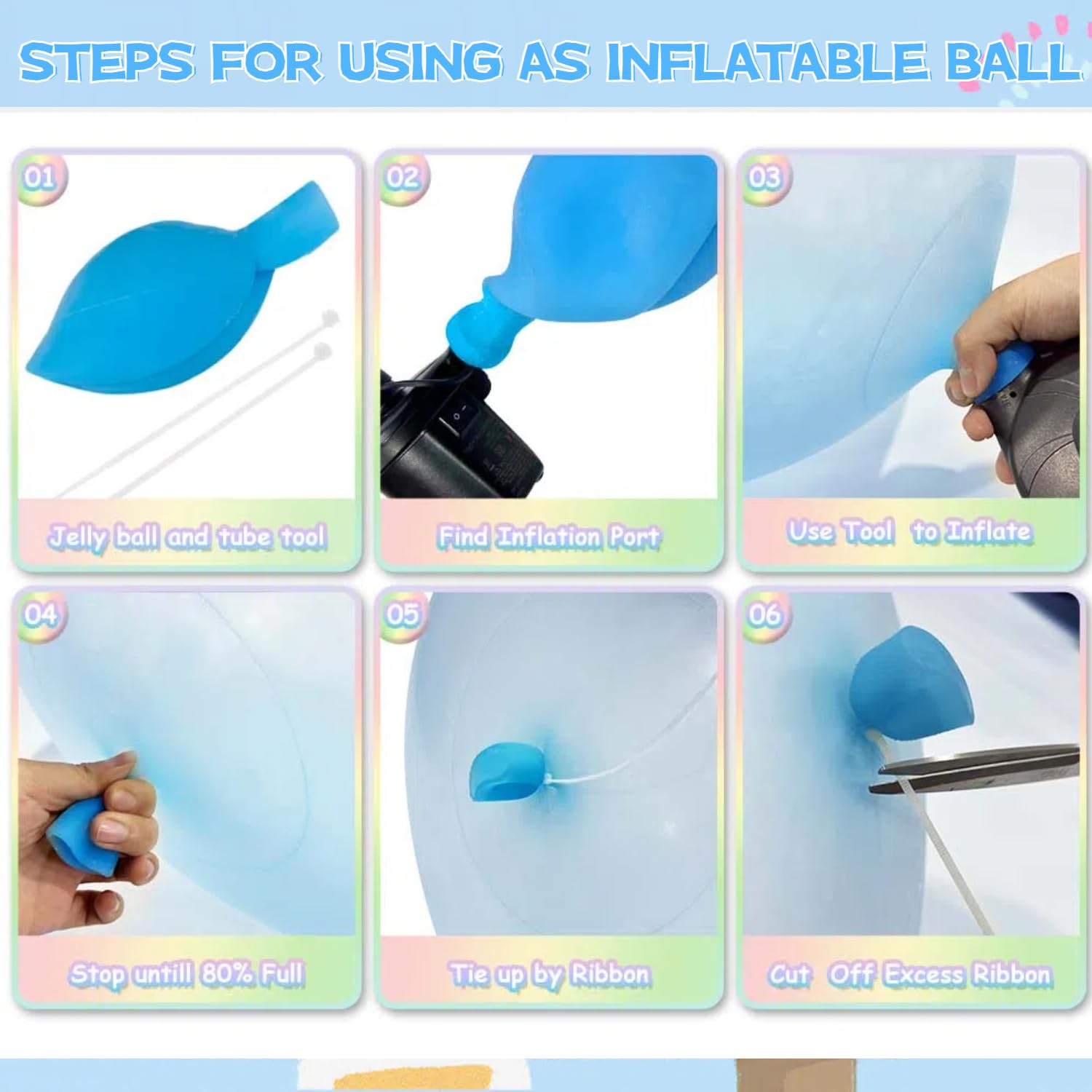 STEPS FOR USING AS INFLATABLE BALL

01
Jelly ball and tube tool

02
Find Inflation Port

03
Use Tool to Inflate

04
Stop untill 80% Full

05
Tie up by Ribbon

06
Cut Off Excess Ribbon