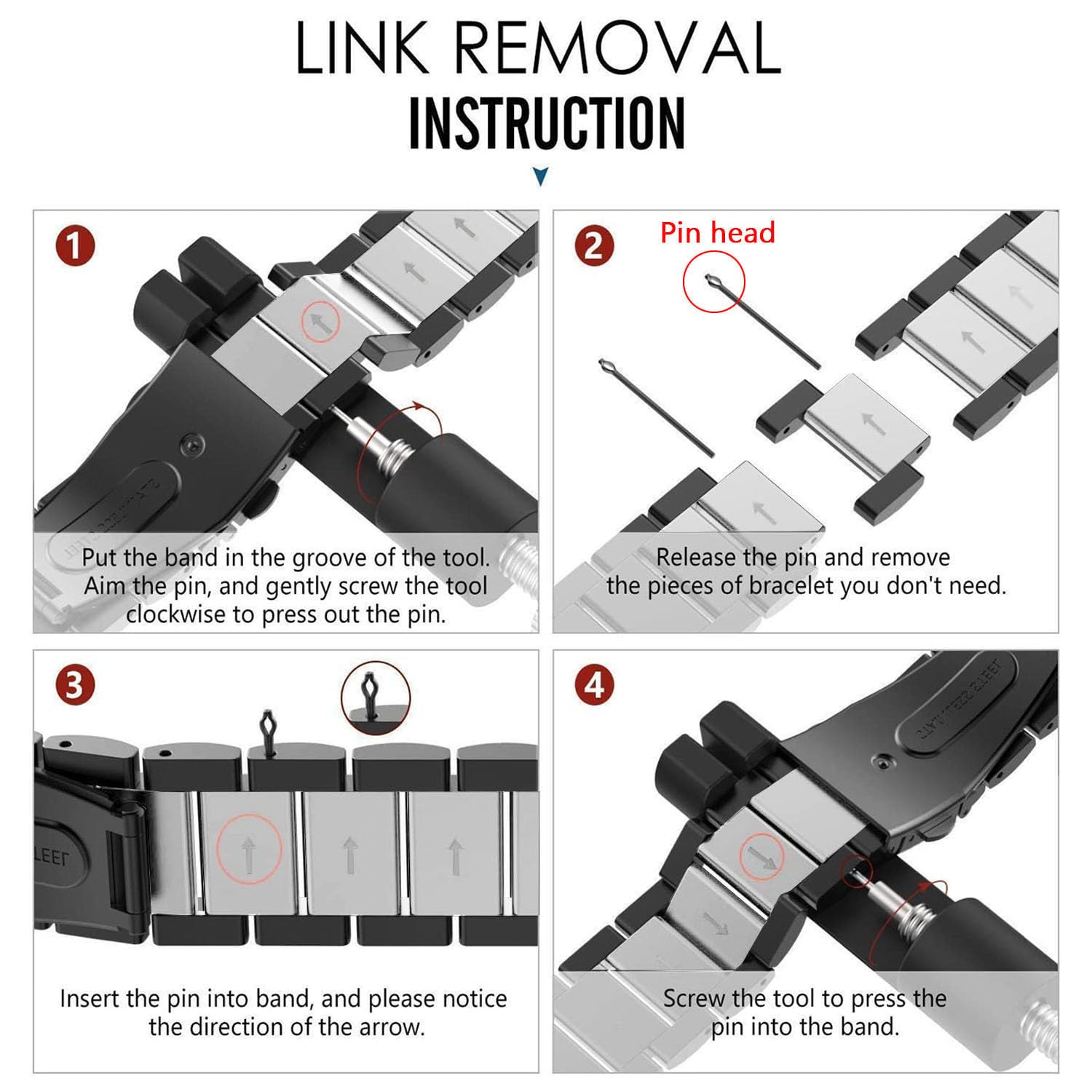 LINK REMOVAL
INSTRUCTION

1

Put the band in the groove of the tool. Aim the pin, and gently screw the tool clockwise to press out the pin.

2

Pin head

Release the pin and remove the pieces of bracelet you don't need.

3

Insert the pin into band, and please notice the direction of the arrow.

4

Screw the tool to press the pin into the band.