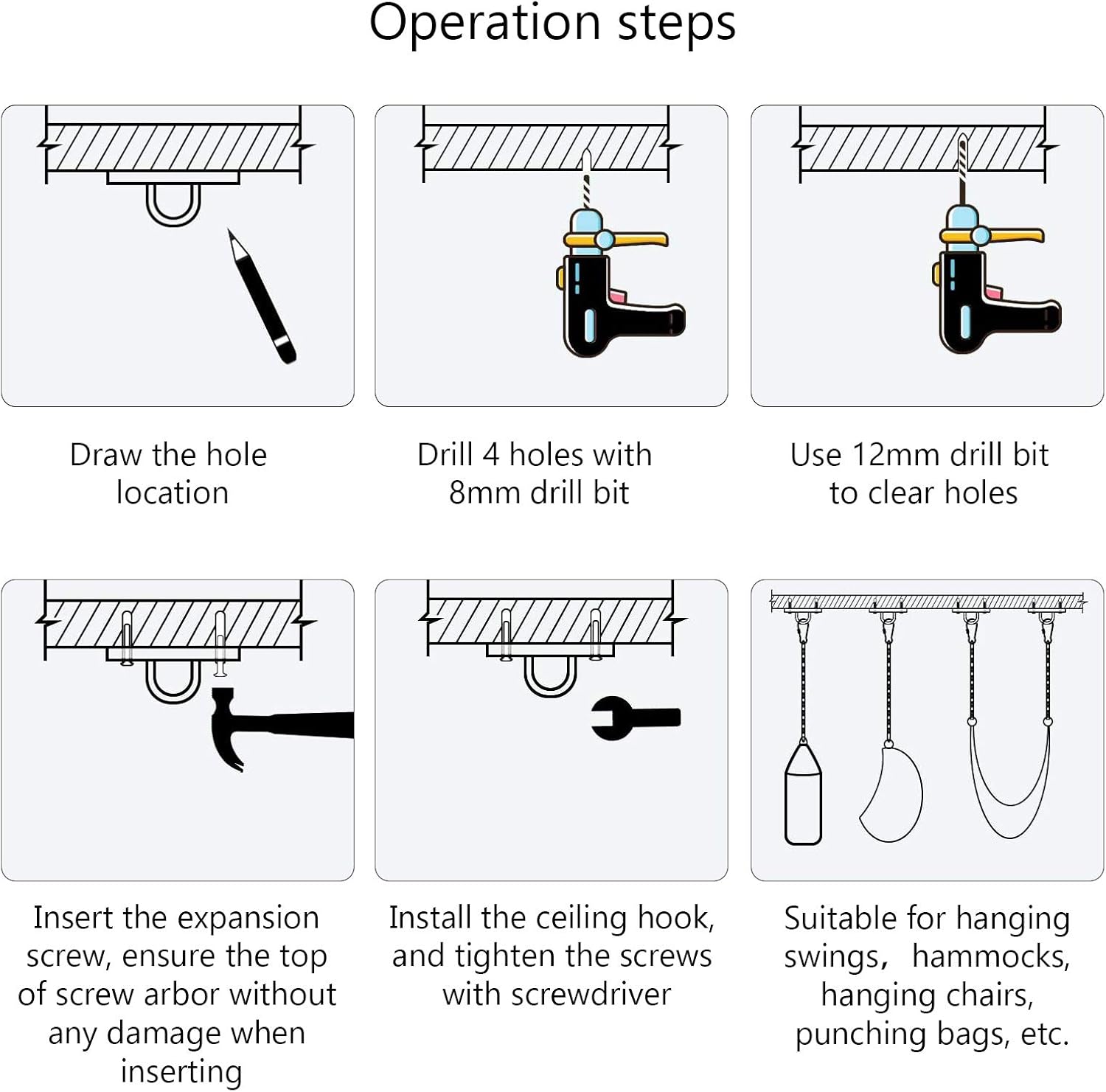 Operation steps

Draw the hole location

Drill 4 holes with 8mm drill bit

Use 12mm drill bit to clear holes

Insert the expansion screw, ensure the top of screw arbor without any damage when inserting

Install the ceiling hook, and tighten the screws with screwdriver

Suitable for hanging swings， hammocks, hanging chairs, punching bags, etc.