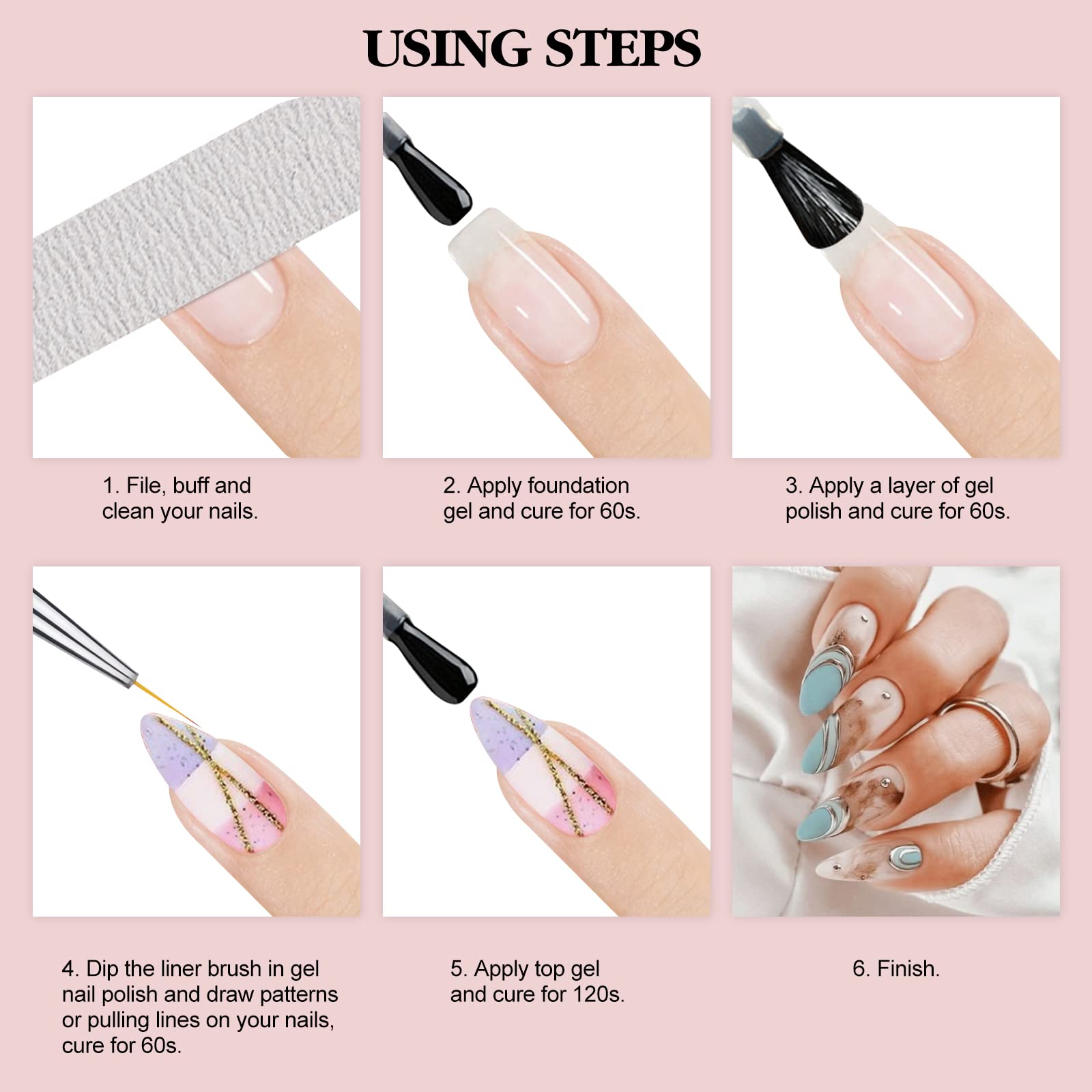 USING STEPS

1. File, buff and clean your nails.

2. Apply foundation gel and cure for 60s.

3. Apply a layer of gel polish and cure for 60s.

4. Dip the liner brush in gel nail polish and draw patterns or pulling lines on your nails, cure for 60s.

5. Apply top gel and cure for 120s.

6. Finish.