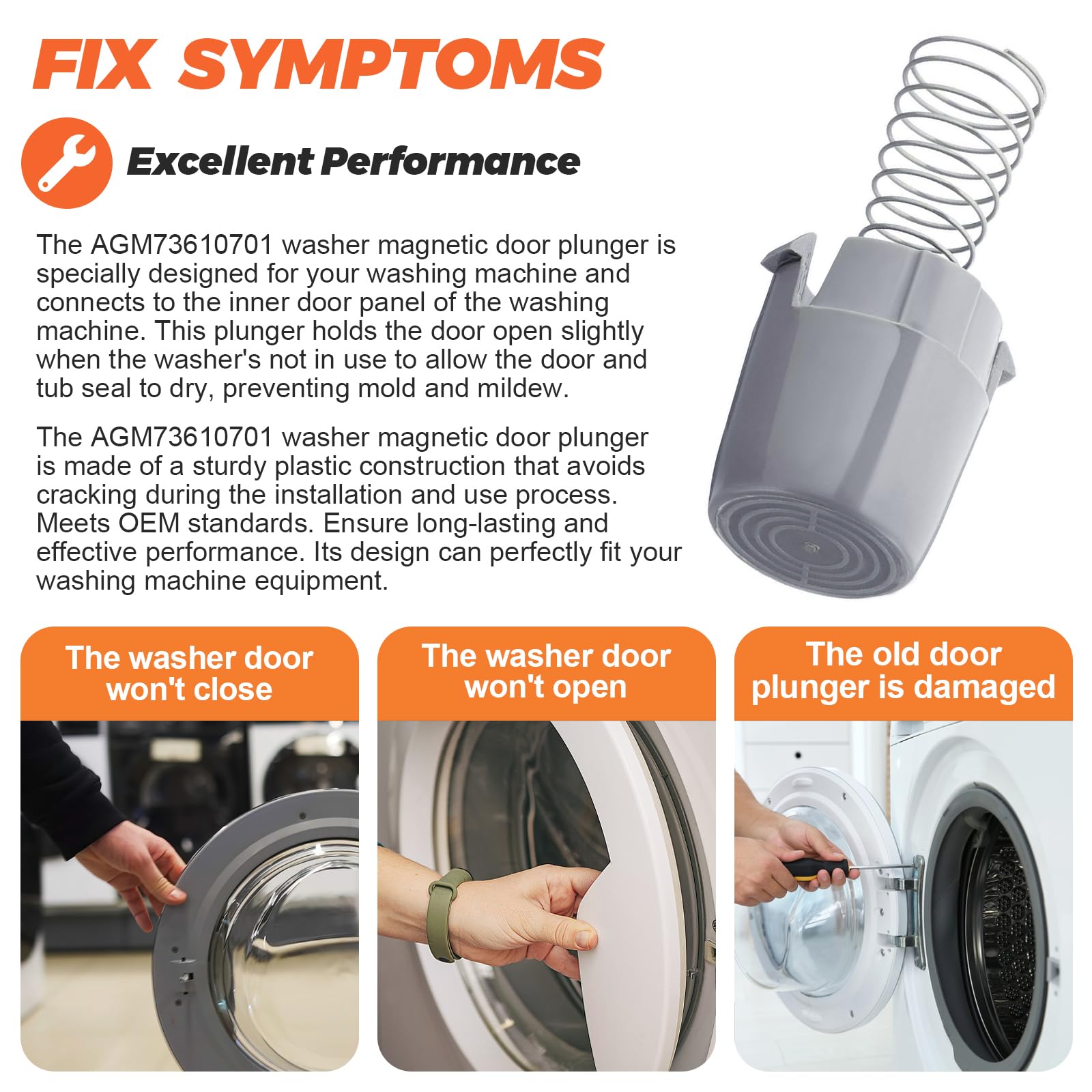 FIX SYMPTOMS

Excellent Performance

The AGM73610701 washer magnetic door plunger is specially designed for your washing machine and connects to the inner door panel of the washing machine. This plunger holds the door open slightly when the washer's not in use to allow the door and tub seal to dry, preventing mold and mildew.

The AGM73610701 washer magnetic door plunger is made of a sturdy plastic construction that avoids cracking during the installation and use process. Meets OEM standards. Ensure long-lasting and effective performance. Its design can perfectly fit your washing machine equipment.

The washer door won't close

The washer door won't open

The old door plunger is damaged