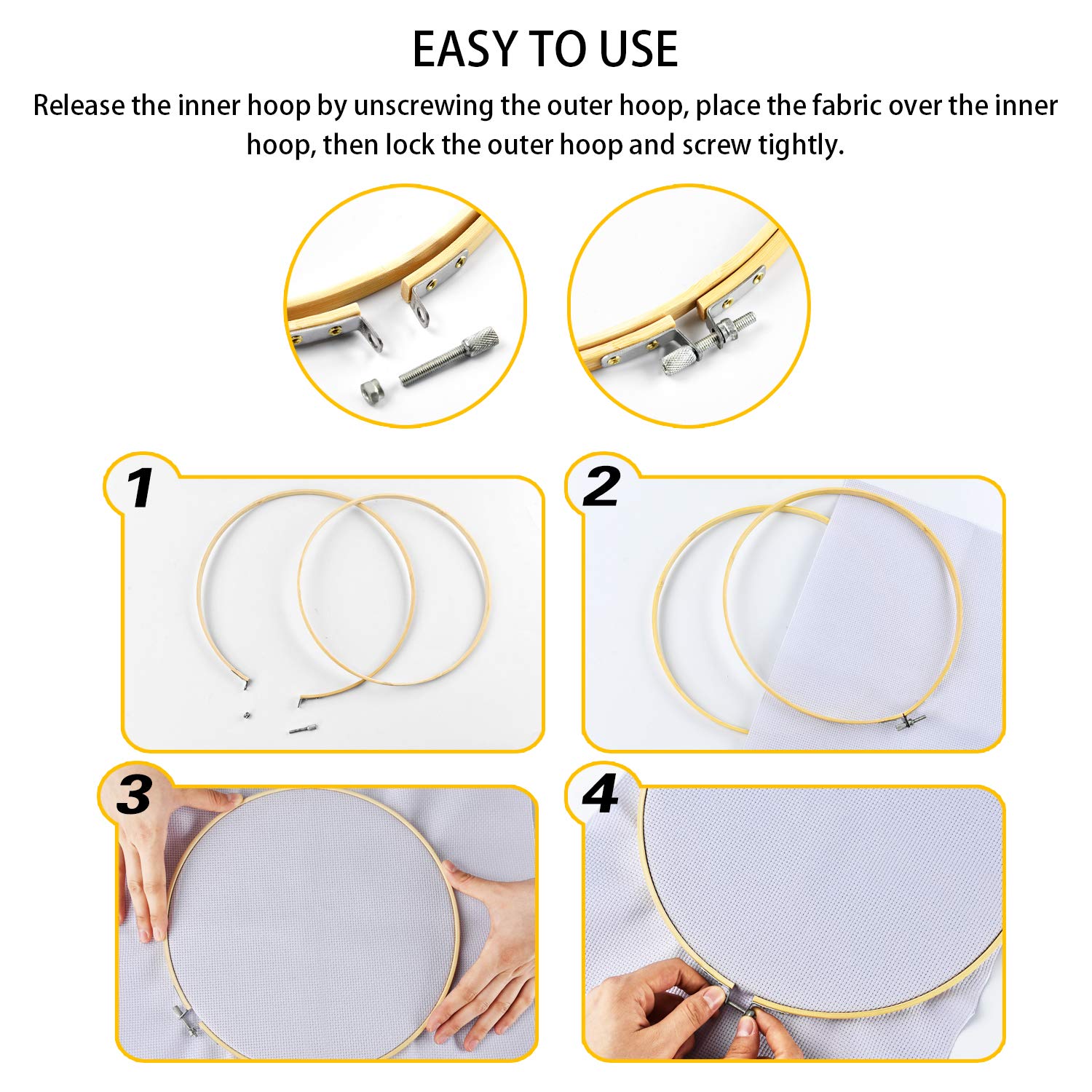 EASY TO USE

Release the inner hoop by unscrewing the outer hoop, place the fabric over the inner hoop, then lock the outer hoop and screw tightly.

1

2

3

4