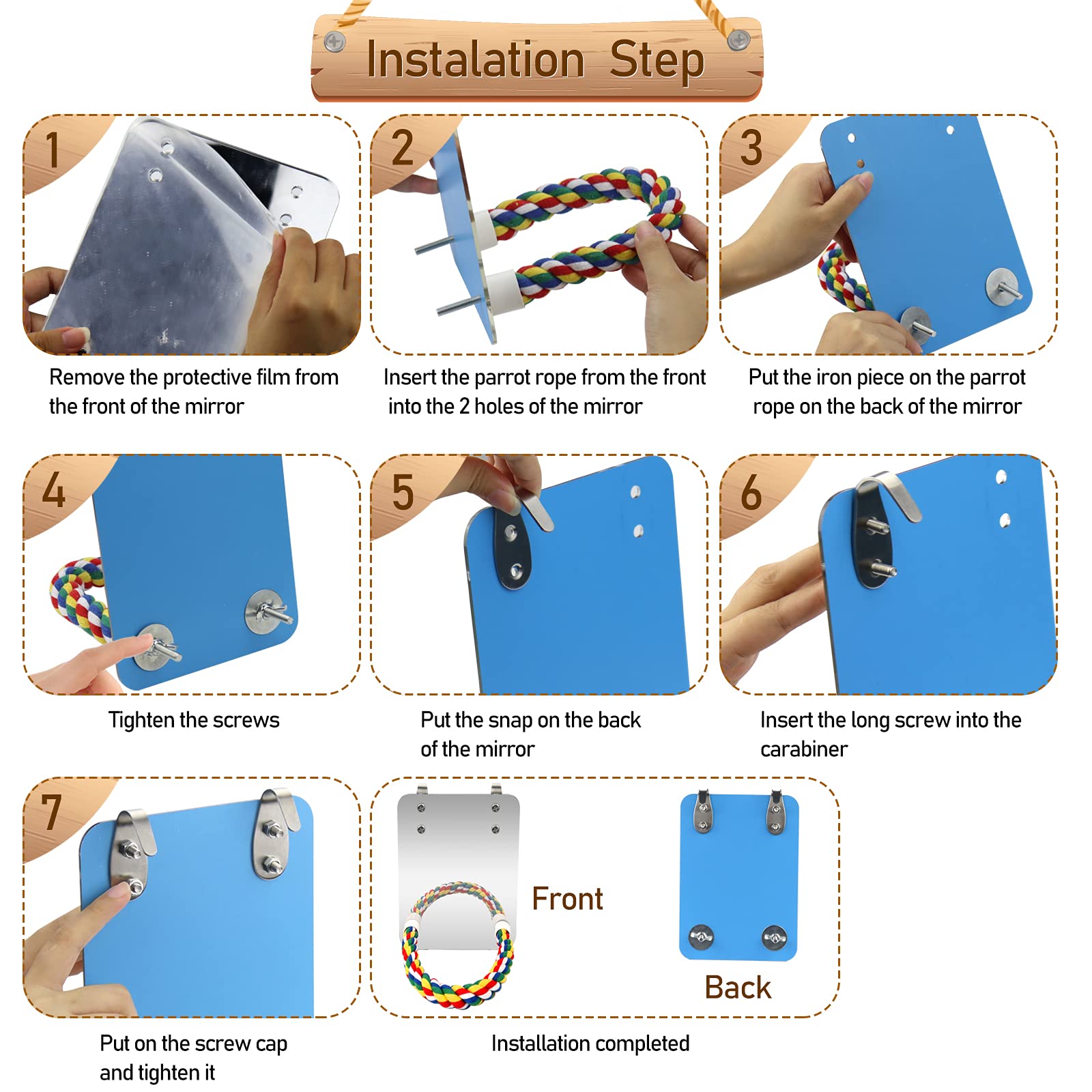 Instalation Step

1

Remove the protective film from the front of the mirror

2

Insert the parrot rope from the front into the 2 holes of the mirror

3

Put the iron piece on the parrot rope on the back of the mirror

4

Tighten the screws

5

Put the snap on the back of the mirror

6

Insert the long screw into the carabiner

7

Put on the screw cap and tighten it

Front

Back

Installation completed