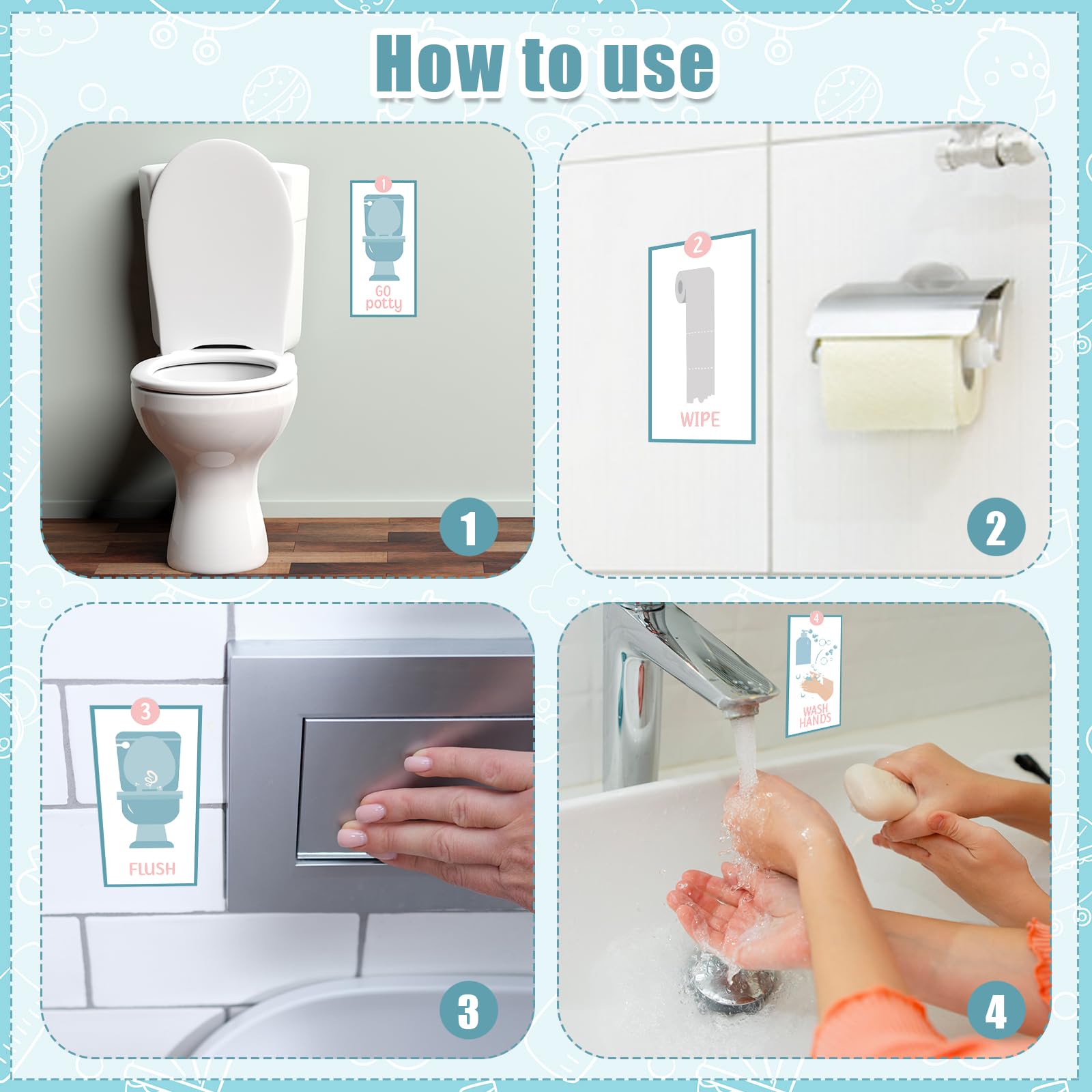 How to use

1
GO
potty

1

2
WIPE

2

3
FLUSH

3

4
WASH
HANDS

4