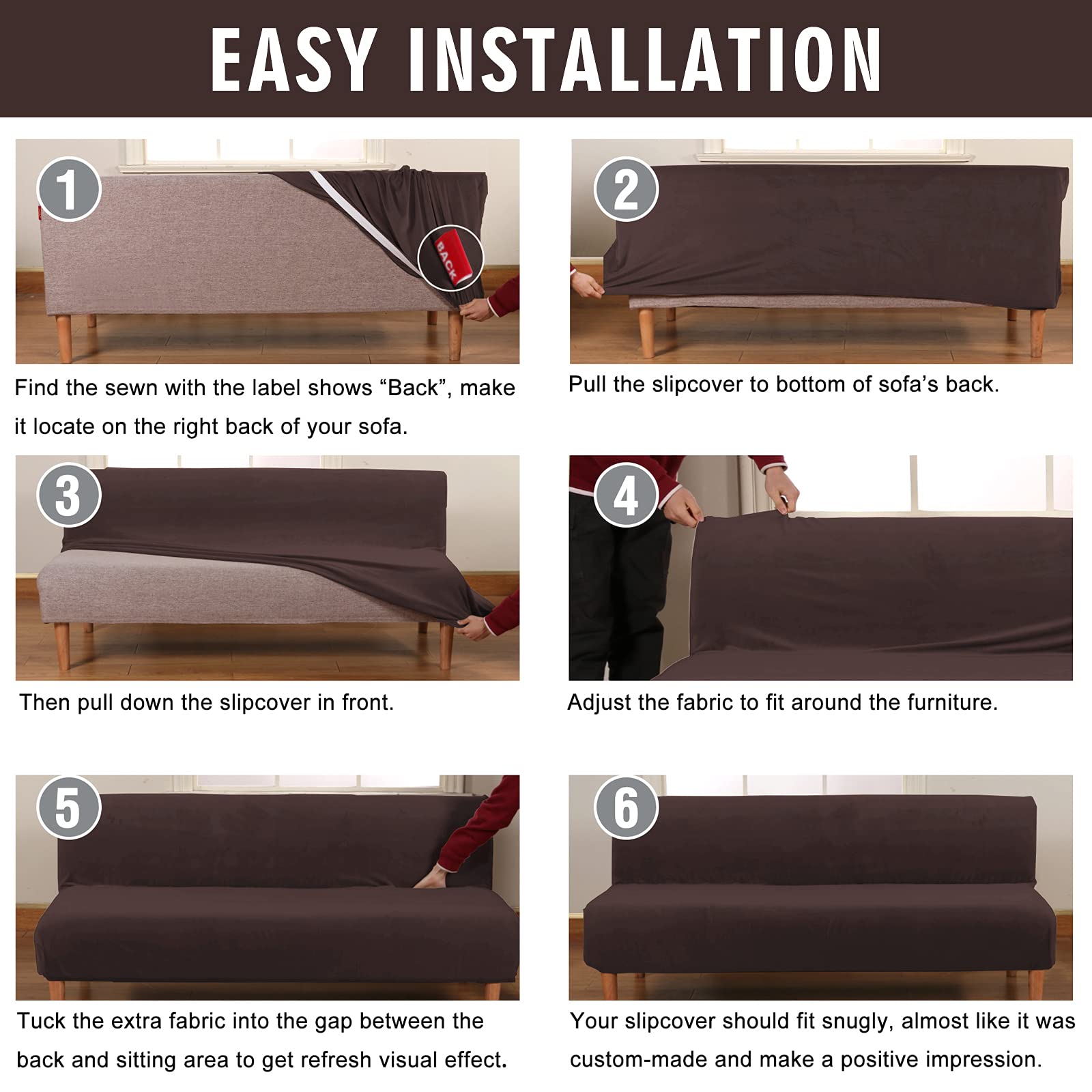 EASY INSTALLATION

1

BACK

Find the sewn with the label shows “Back”, make it locate on the right back of your sofa.

2

Pull the slipcover to bottom of sofa’s back.

3

Then pull down the slipcover in front.

4

Adjust the fabric to fit around the furniture.

5

Tuck the extra fabric into the gap between the back and sitting area to get refresh visual effect.

6

Your slipcover should fit snugly, almost like it was custom-made and make a positive impression.