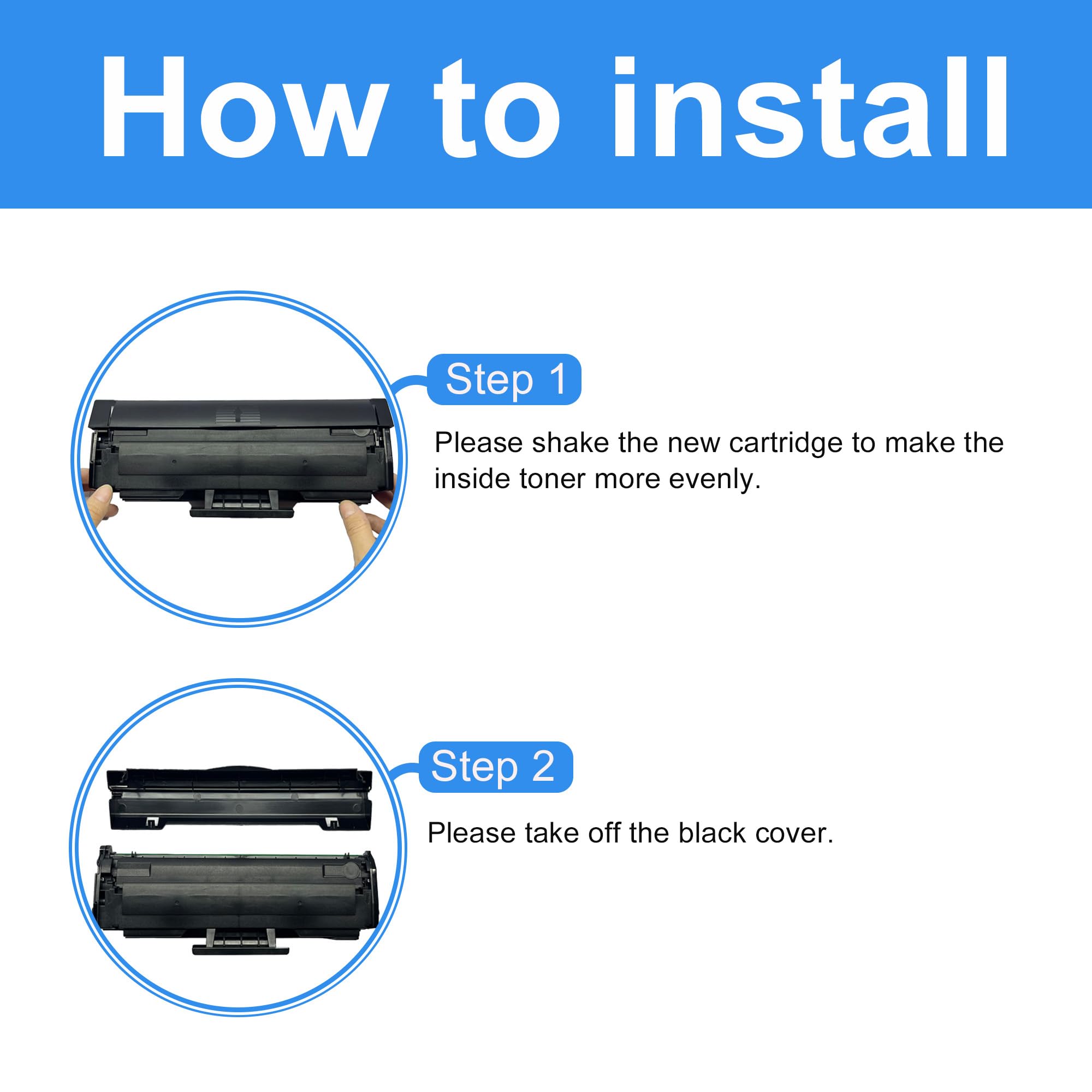 How to install

Step 1

Please shake the new cartridge to make the inside toner more evenly.

Step 2

Please take off the black cover.