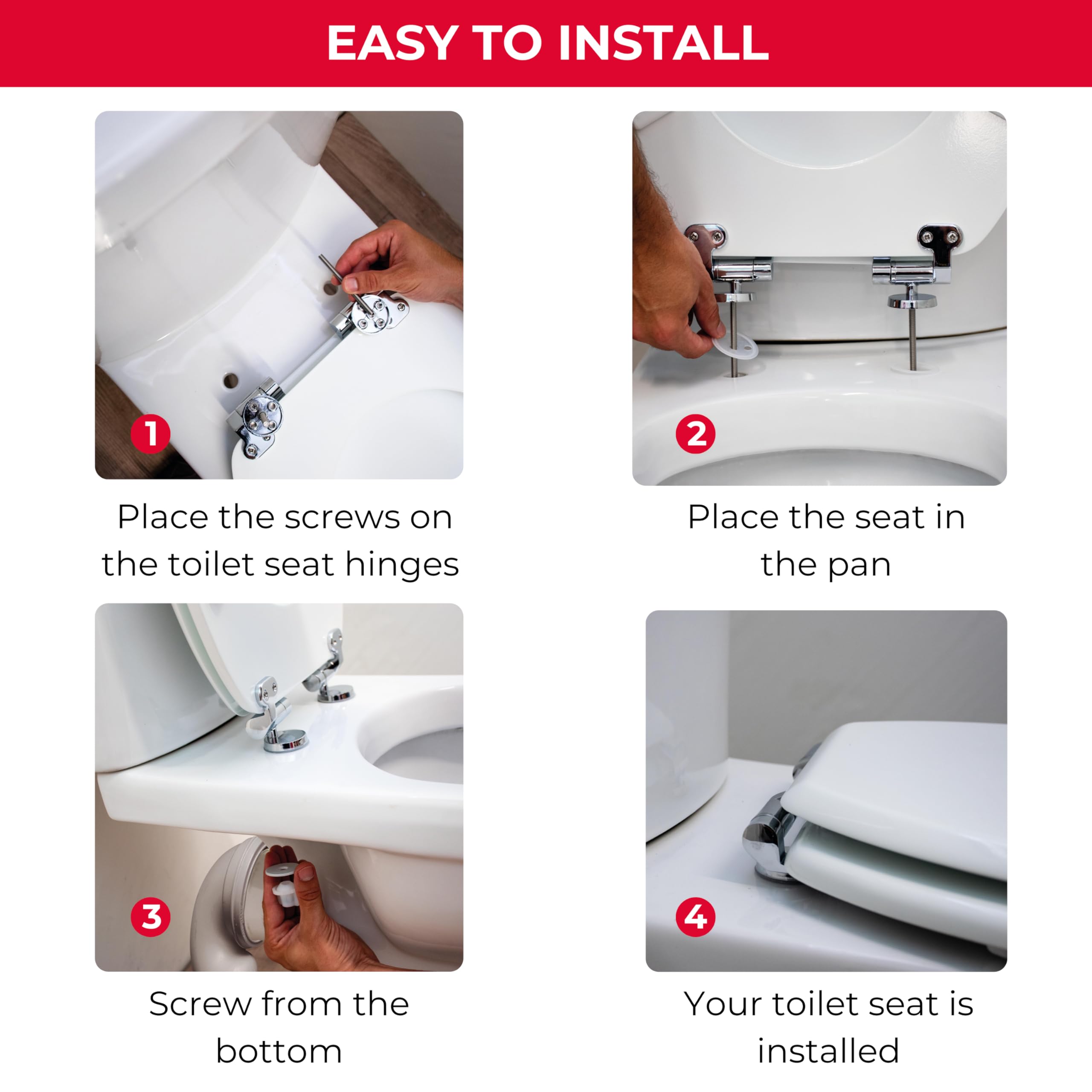 EASY TO INSTALL

1

Place the screws on the toilet seat hinges

2

Place the seat in the pan

3

Screw from the bottom

4

Your toilet seat is installed