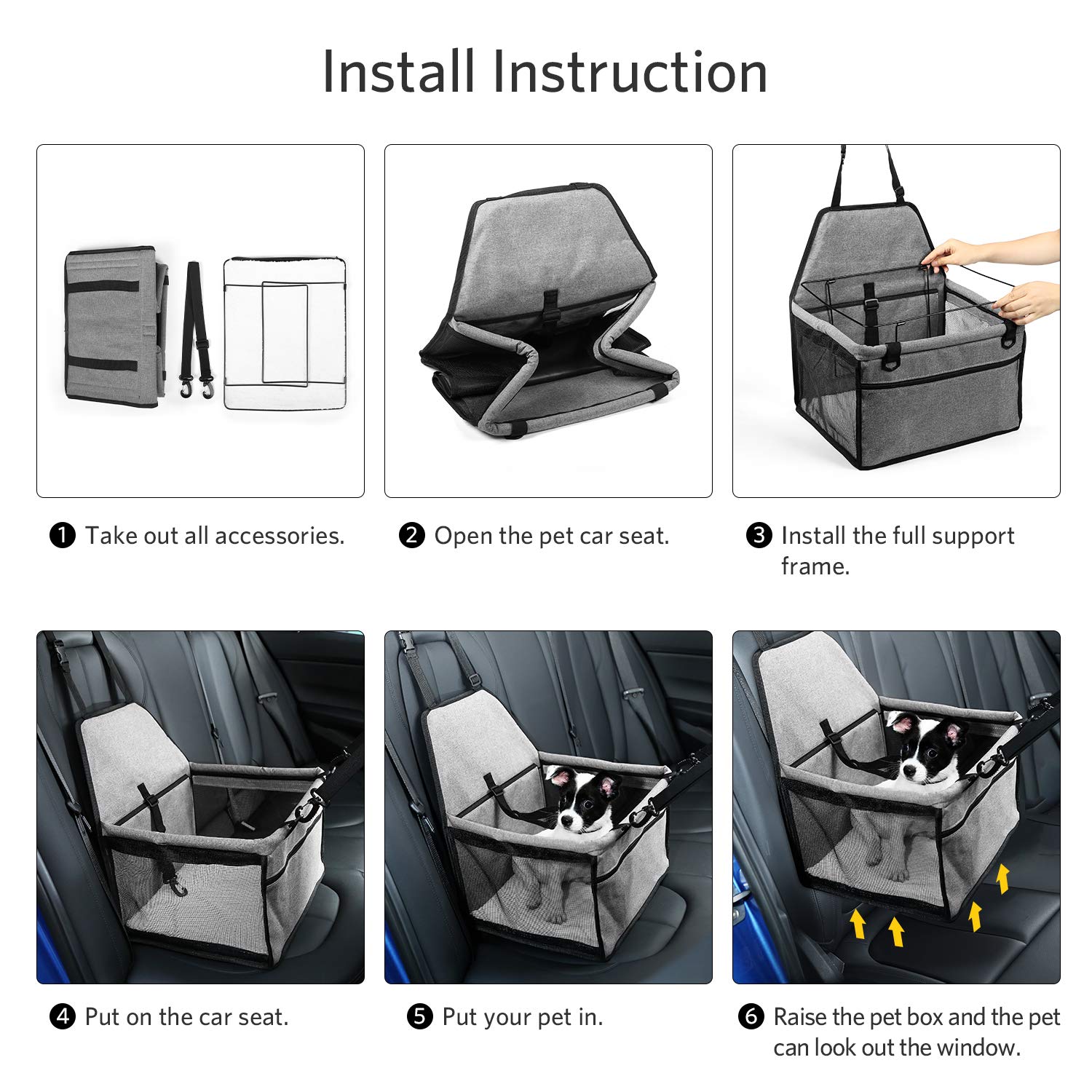 Install Instruction

❶ Take out all accessories.

❷ Open the pet car seat.

❸ Install the full support frame.

❹ Put on the car seat.

❺ Put your pet in.

❻ Raise the pet box and the pet can look out the window.