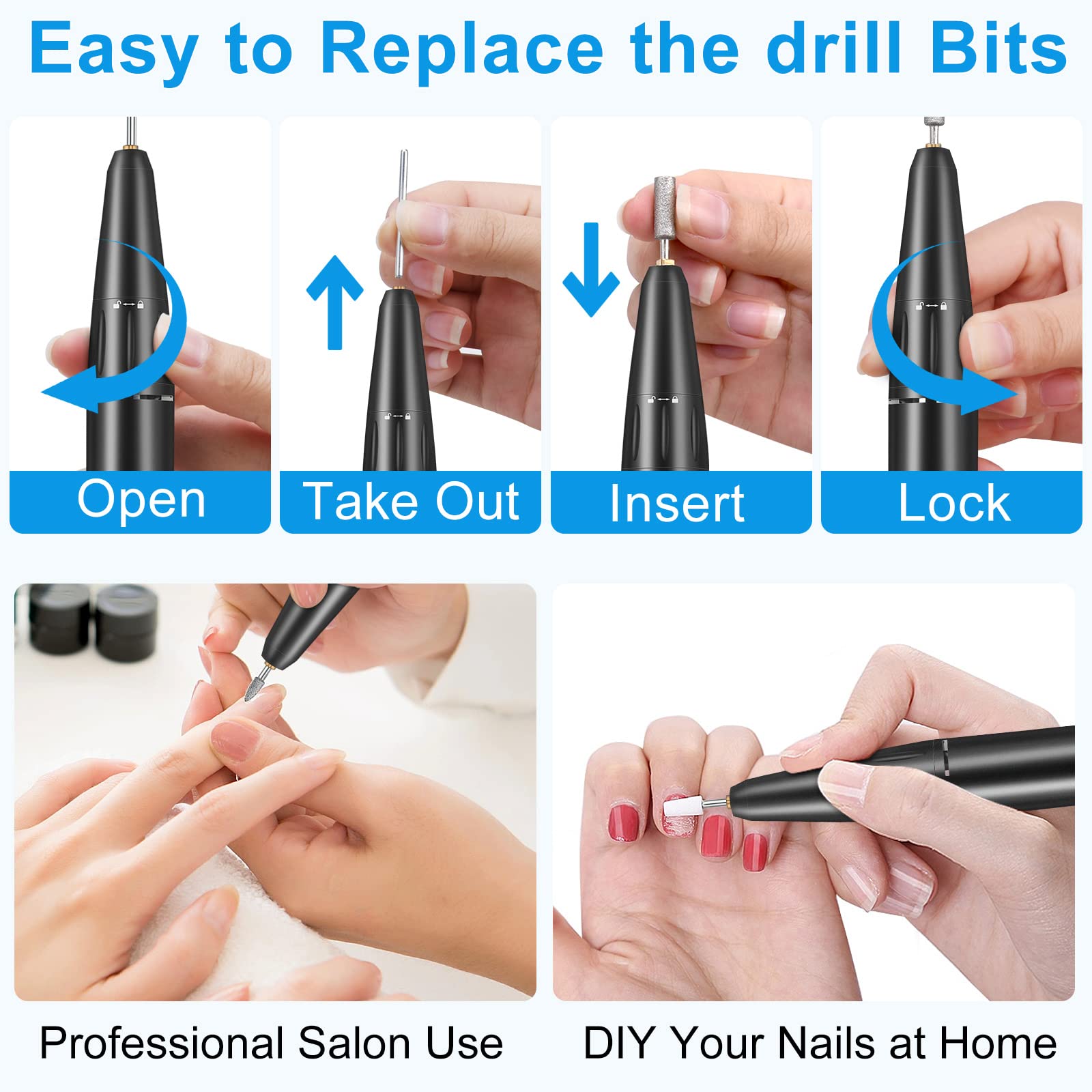 Easy to Replace the drill Bits

Open

Take Out

Insert

Lock

Professional Salon Use

DIY Your Nails at Home