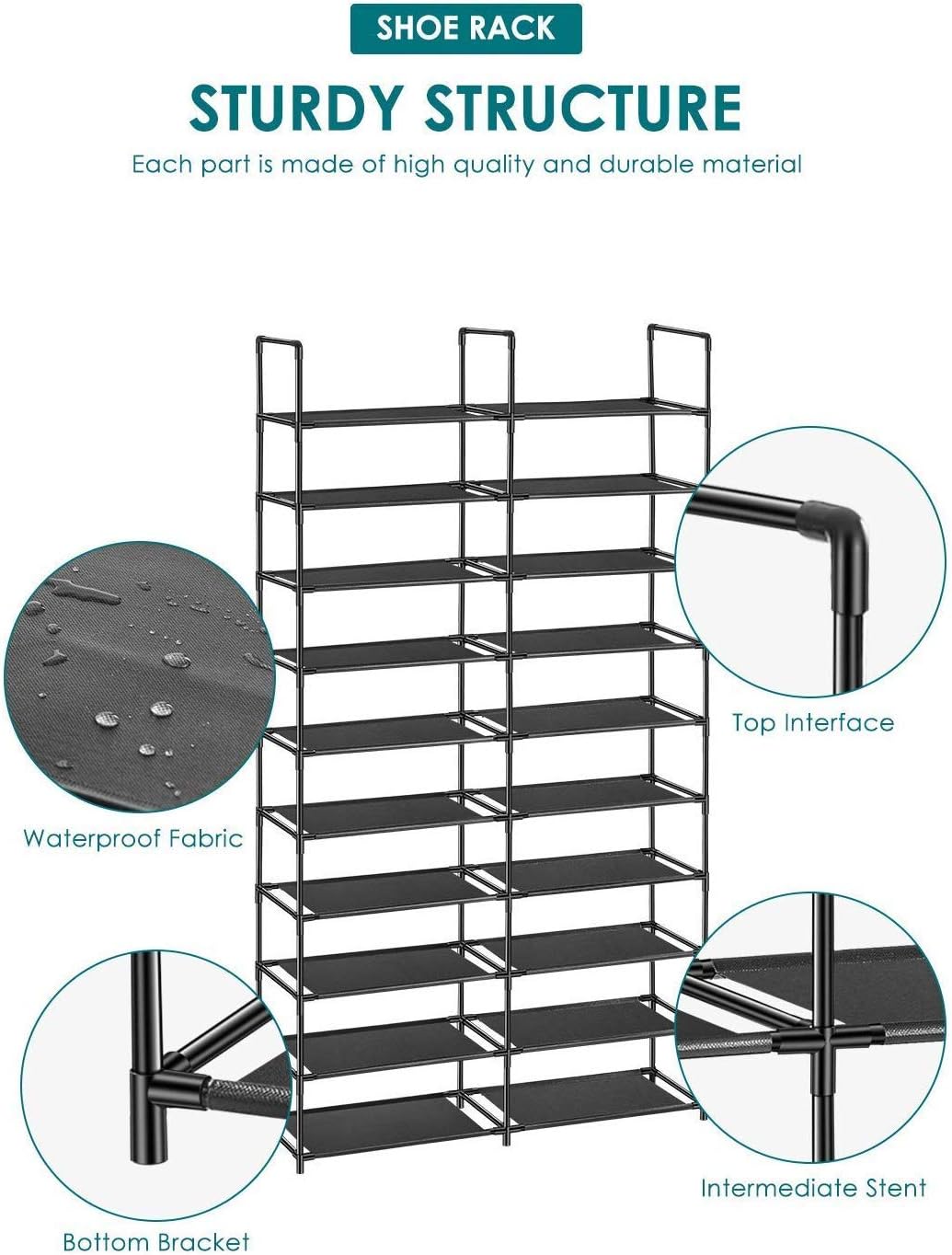 SHOE RACK

STURDY STRUCTURE

Each part is made of high quality and durable material

Top Interface

Waterproof Fabric

Intermediate Stent

Bottom Bracket