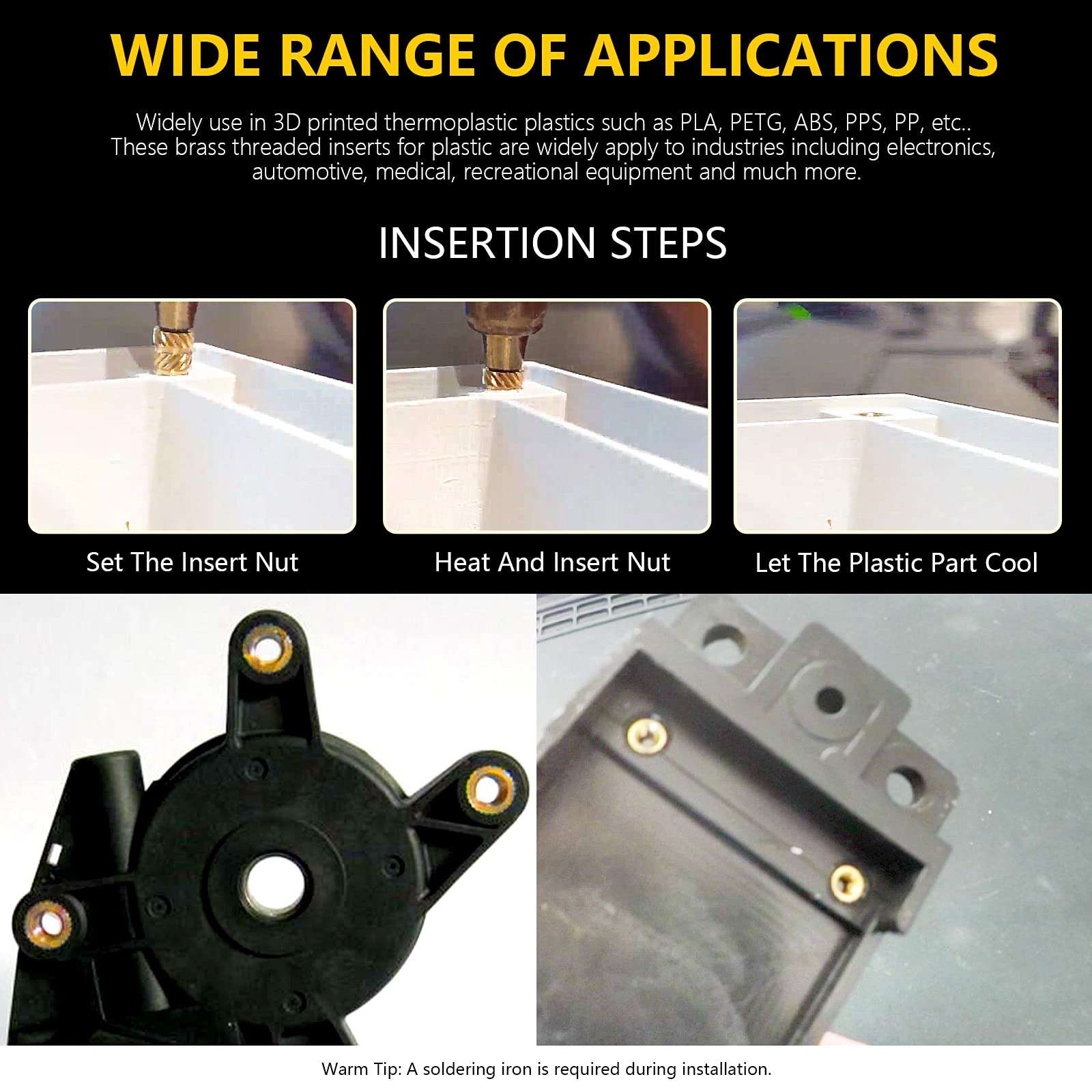 WIDE RANGE OF APPLICATIONS

Widely use in 3D printed thermoplastic plastics such as PLA, PETG, ABS, PPS, PP, etc.. These brass threaded inserts for plastic are widely apply to industries including electronics, automotive, medical, recreational equipment and much more.

INSERTION STEPS

Set The Insert Nut

Heat And Insert Nut

Let The Plastic Part Cool

Warm Tip: A soldering iron is required during installation.