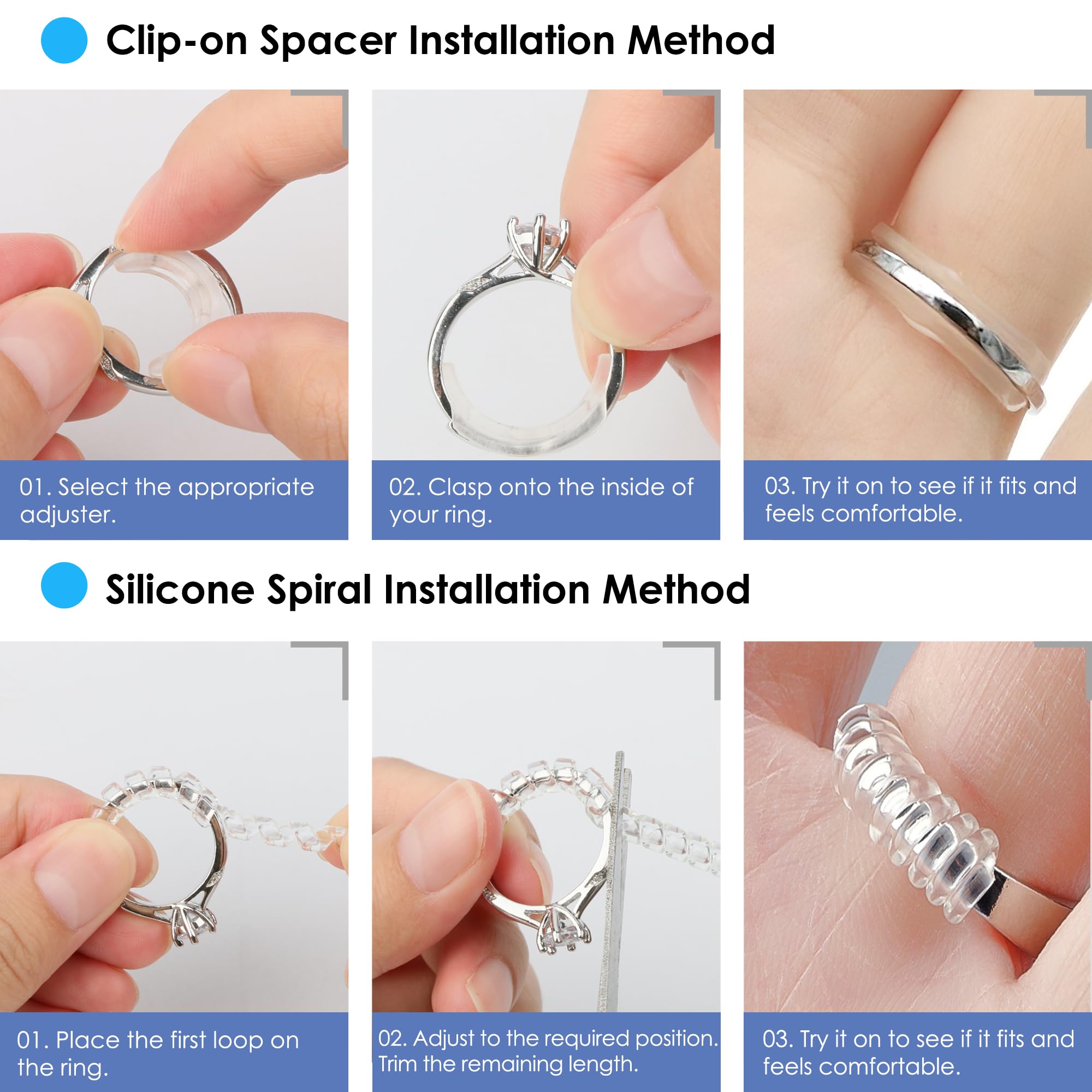 Clip-on Spacer Installation Method

01. Select the appropriate adjuster.

02. Clasp onto the inside of your ring.

03. Try it on to see if it fits and feels comfortable.

Silicone Spiral Installation Method

01. Place the first loop on the ring.

02. Adjust to the required position. Trim the remaining length.

03. Try it on to see if it fits and feels comfortable.