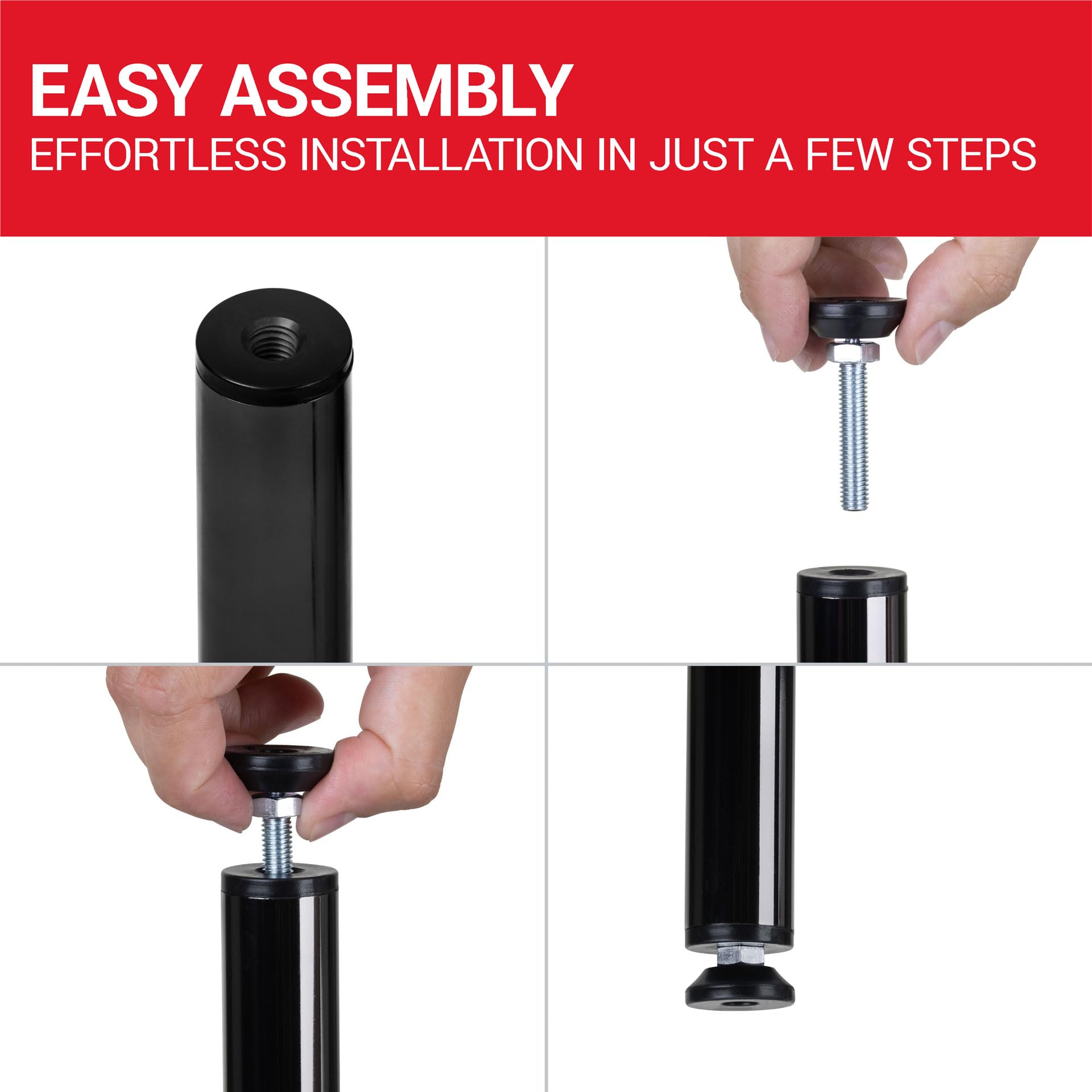 EASY ASSEMBLY
EFFORTLESS INSTALLATION IN JUST A FEW STEPS