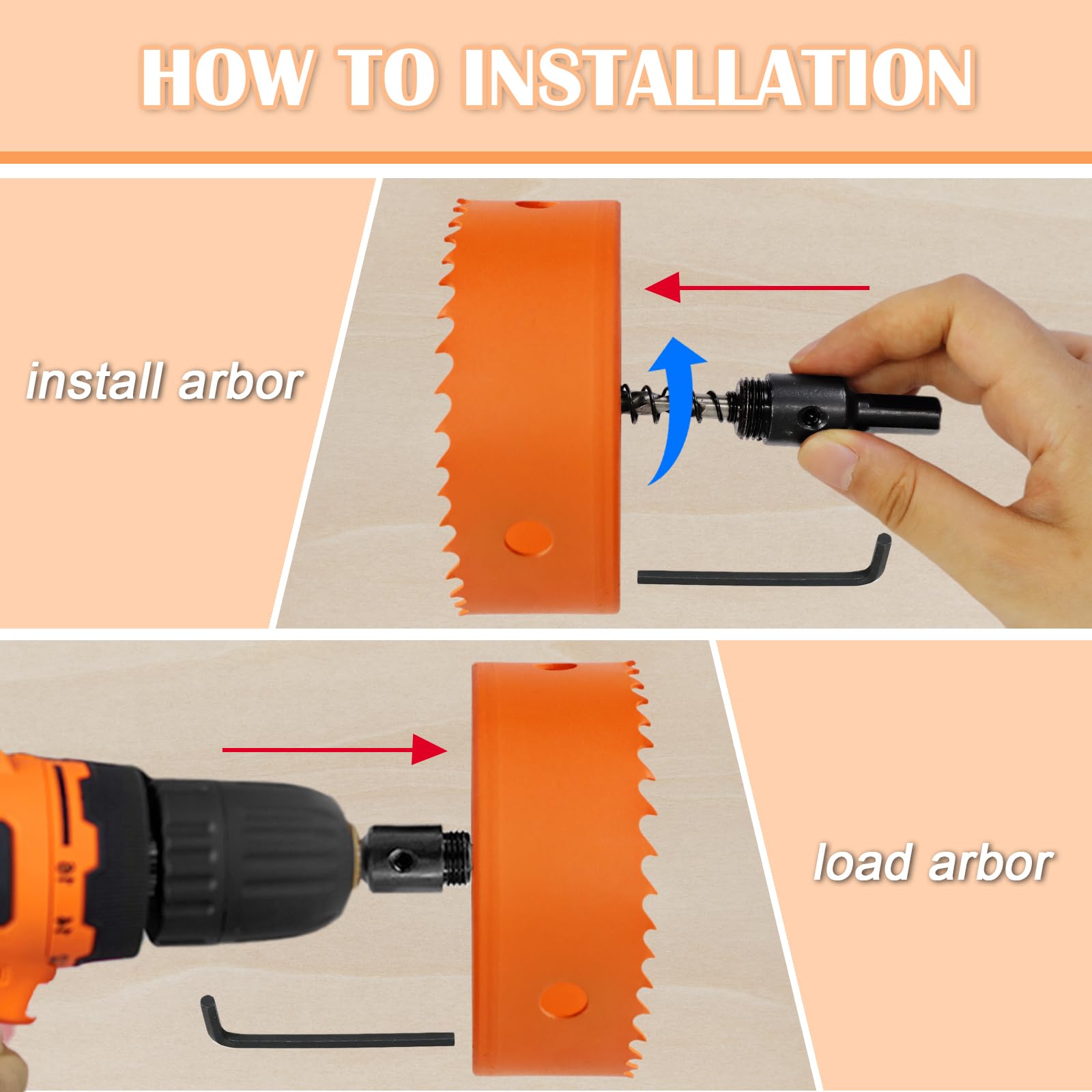 HOW TO INSTALLATION

install arbor

load arbor