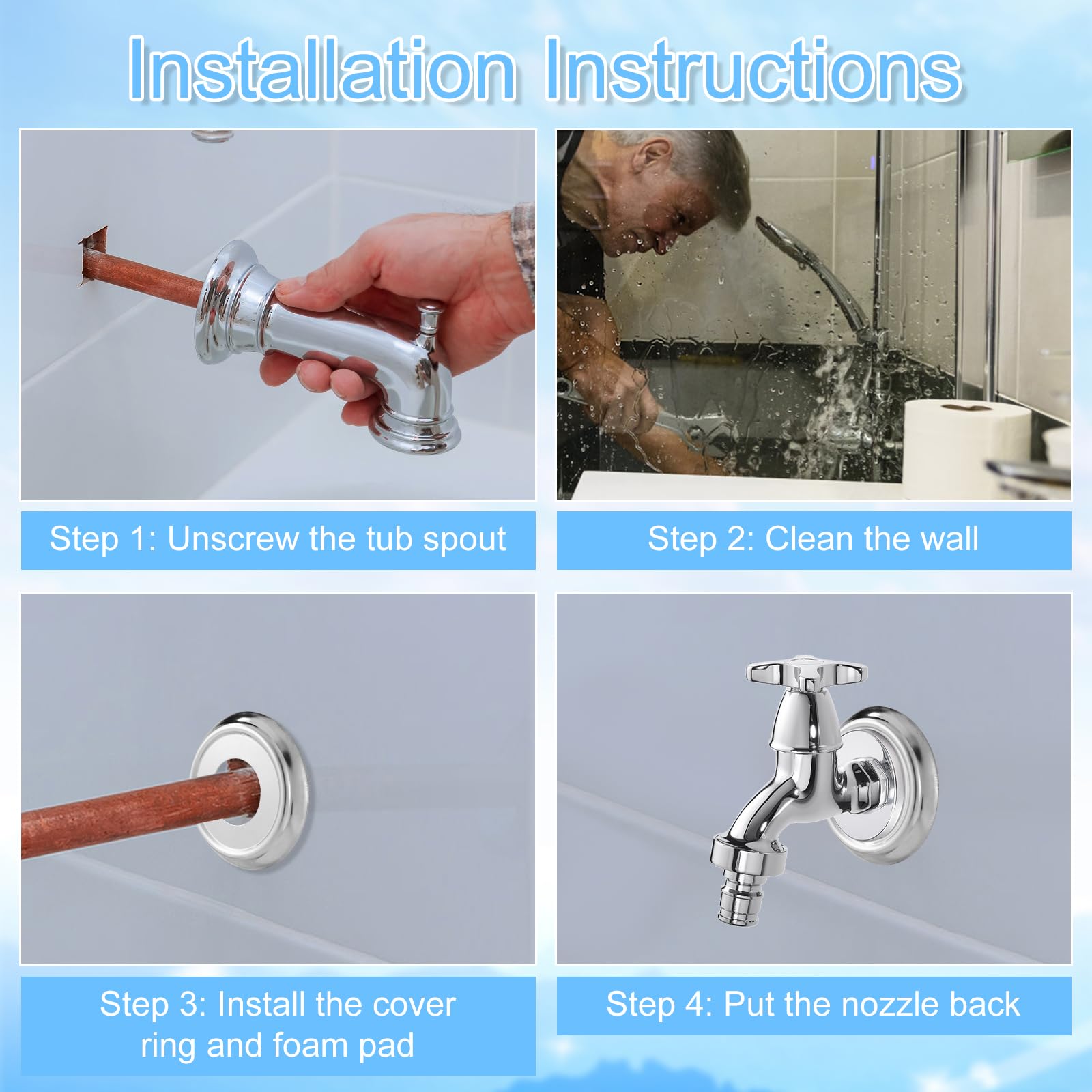 Installation Instructions

Step 1: Unscrew the tub spout

Step 2: Clean the wall

Step 3: Install the cover ring and foam pad

Step 4: Put the nozzle back