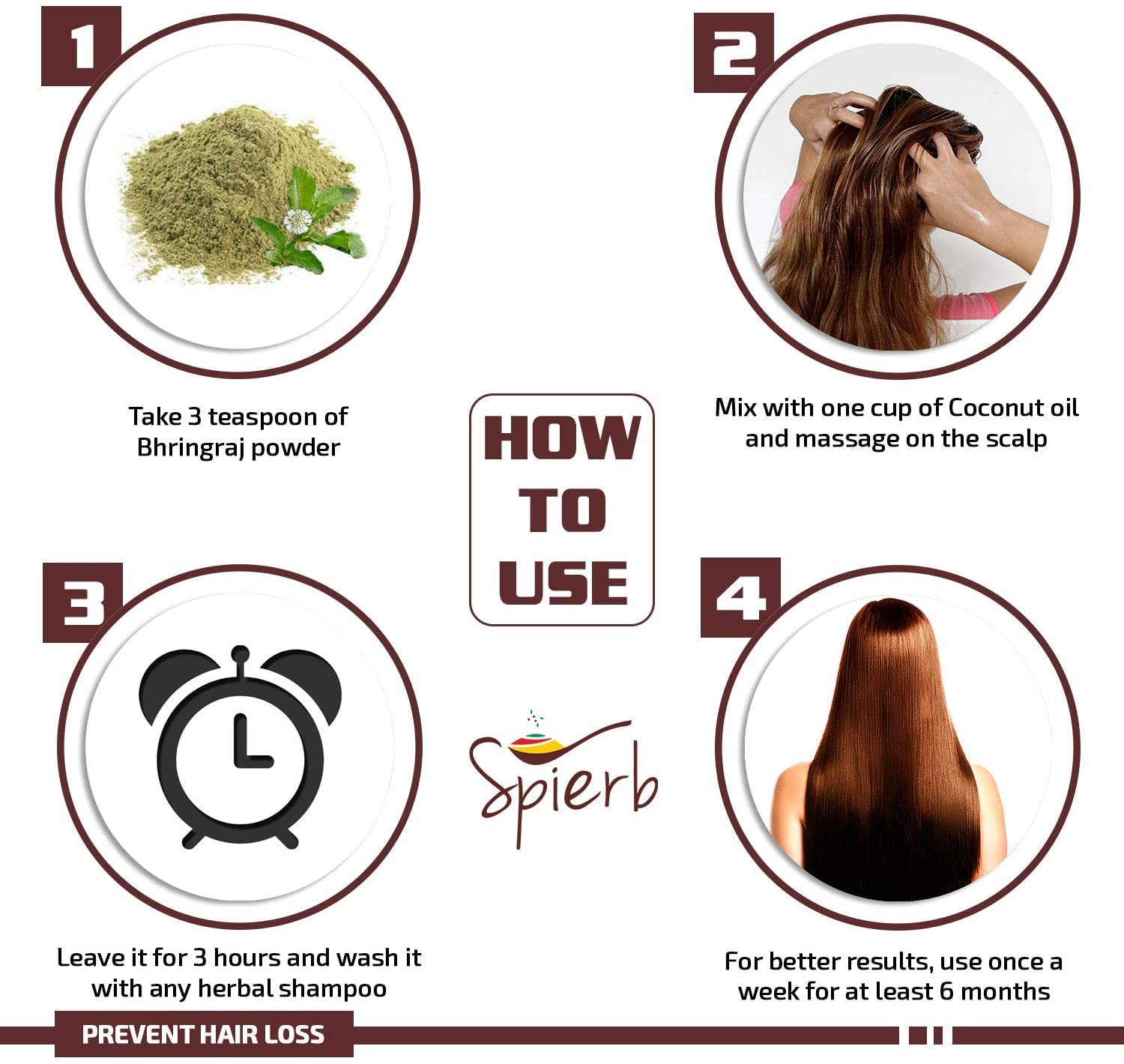 1

Take 3 teaspoon of Bhringraj powder

2

Mix with one cup of Coconut oil and massage on the scalp

HOW TO USE

3

Leave it for 3 hours and wash it with any herbal shampoo

Spierb

4

For better results, use once a week for at least 6 months

PREVENT HAIR LOSS