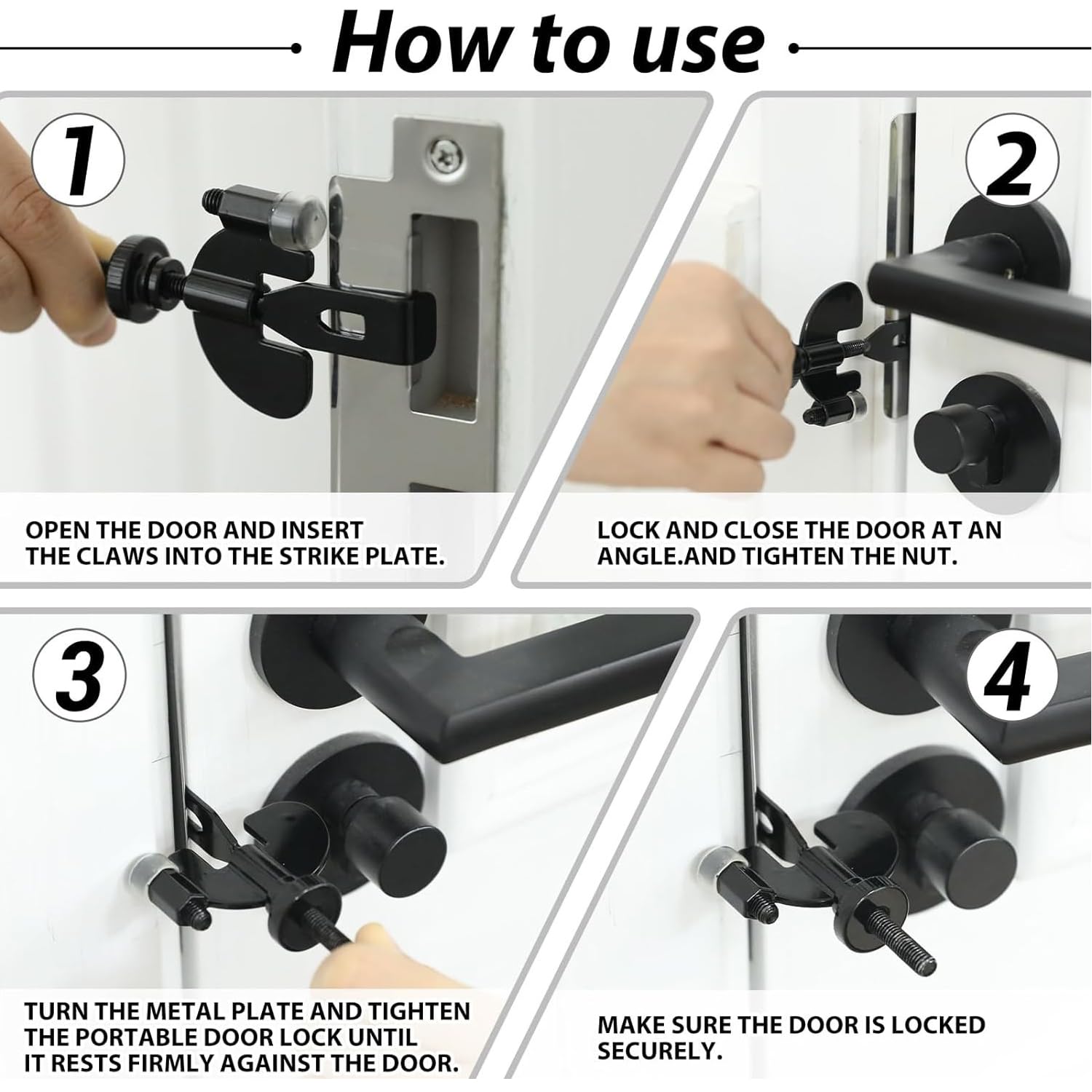 How to use

1

OPEN THE DOOR AND INSERT THE CLAWS INTO THE STRIKE PLATE.

2

LOCK AND CLOSE THE DOOR AT AN ANGLE.AND TIGHTEN THE NUT.

3

TURN THE METAL PLATE AND TIGHTEN THE PORTABLE DOOR LOCK UNTIL IT RESTS FIRMLY AGAINST THE DOOR.

4

MAKE SURE THE DOOR IS LOCKED SECURELY.