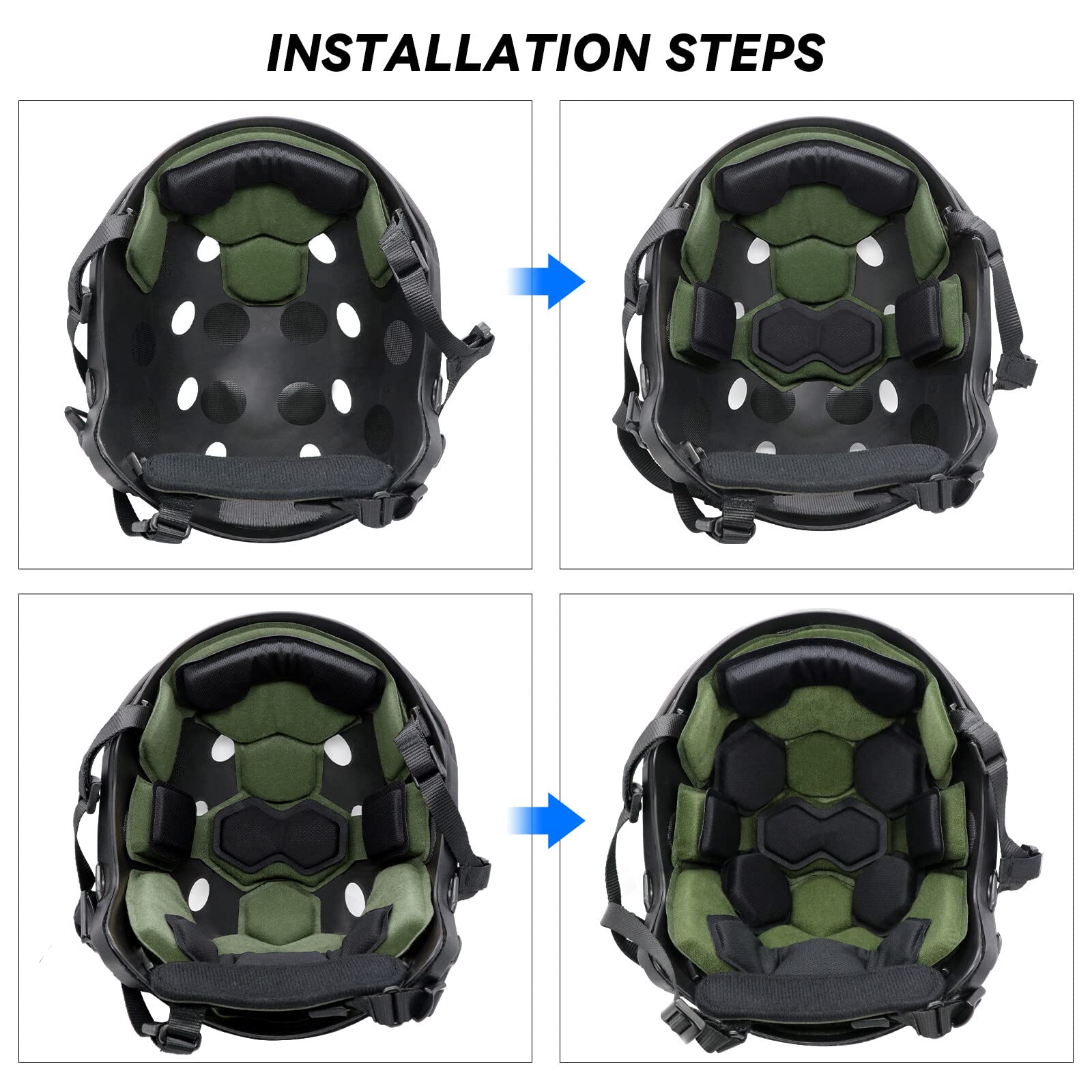 INSTALLATION STEPS