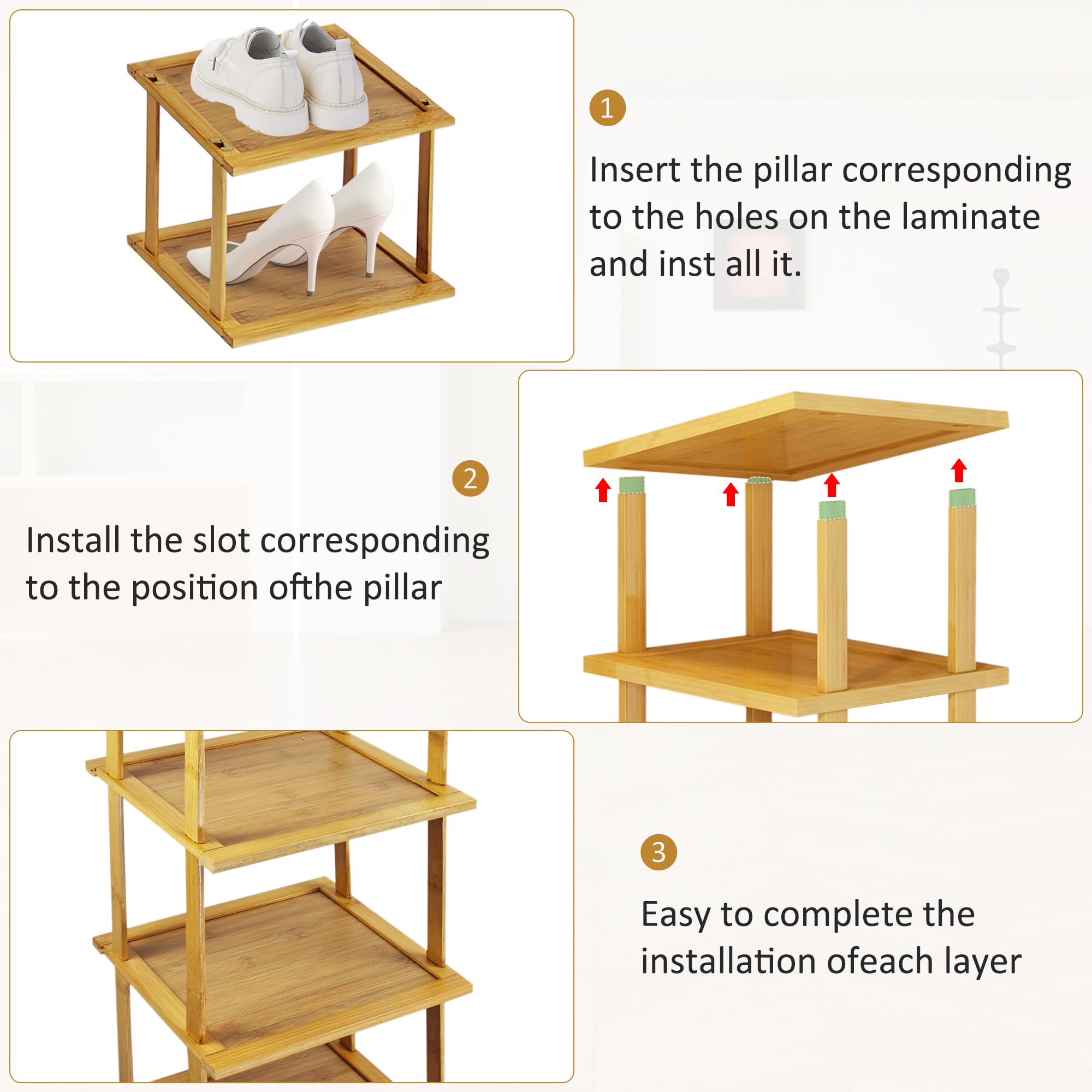 1

Insert the pillar corresponding to the holes on the laminate and inst all it.

2

Install the slot corresponding to the position ofthe pillar

3

Easy to complete the installation ofeach layer