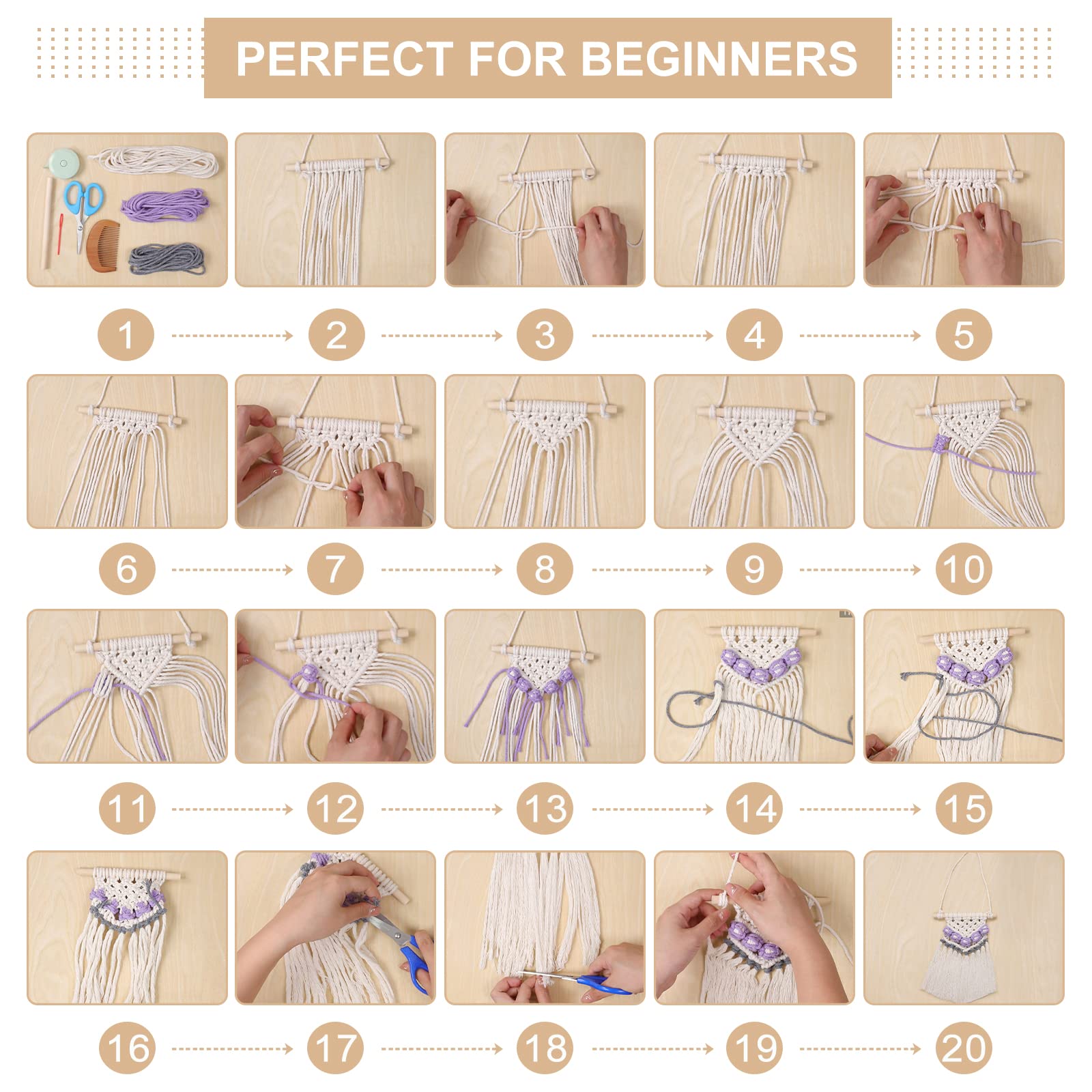 PERFECT FOR BEGINNERS

1 2 3 4 5

6 7 8 9 10

11 12 13 14 15

16 17 18 19 20