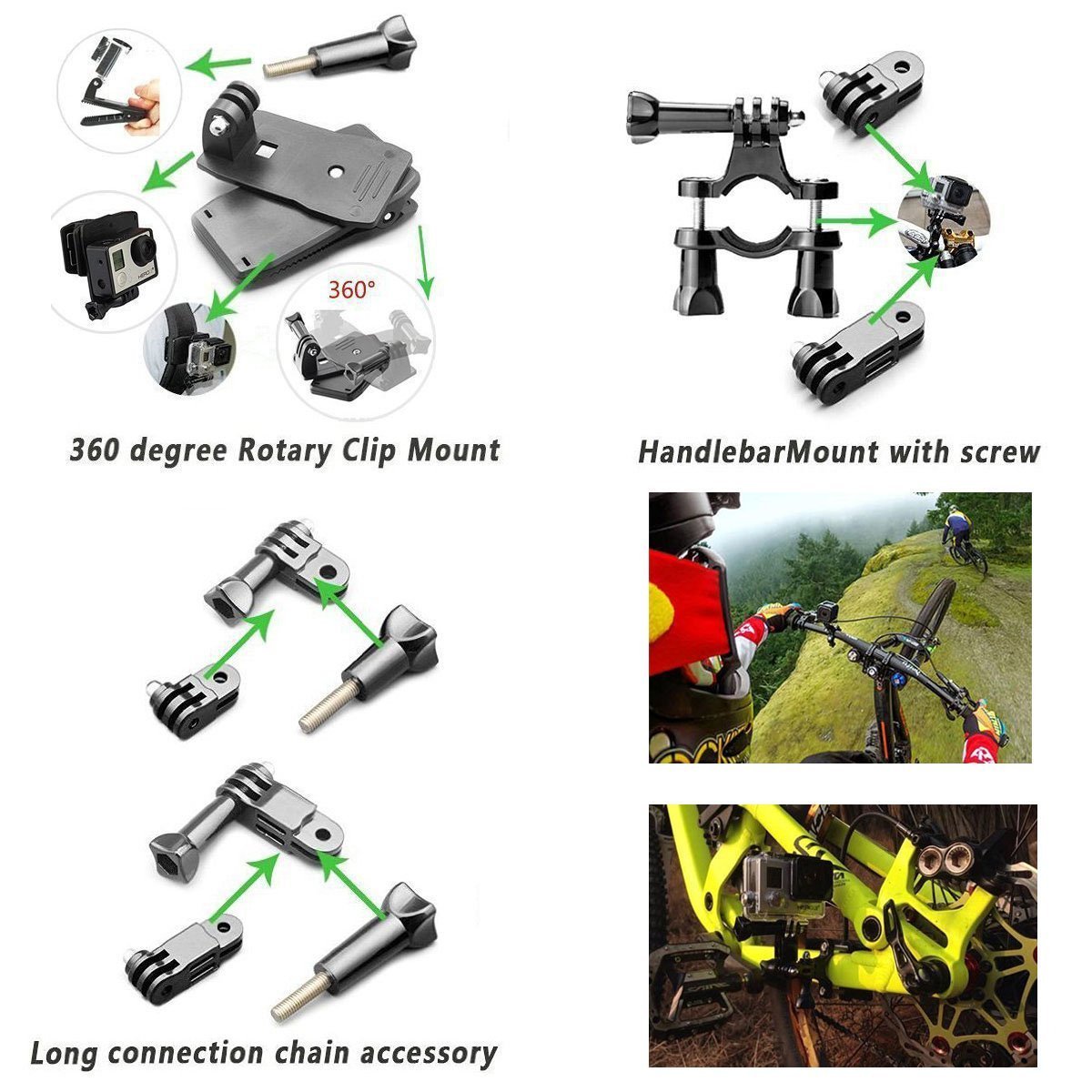 360°

360 degree Rotary Clip Mount

HandlebarMount with screw

Long connection chain accessory