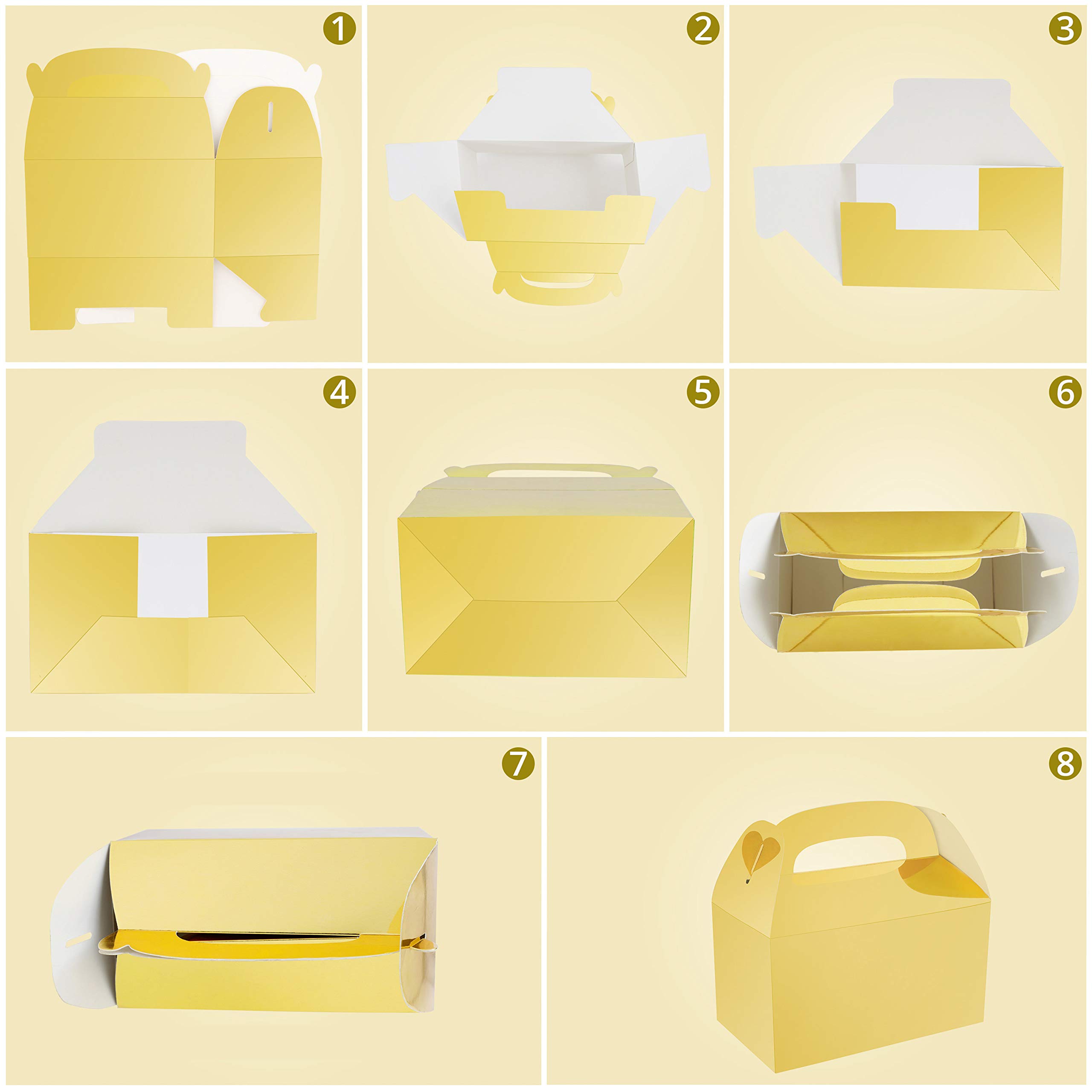 1
2
3
4
5
6
7
8