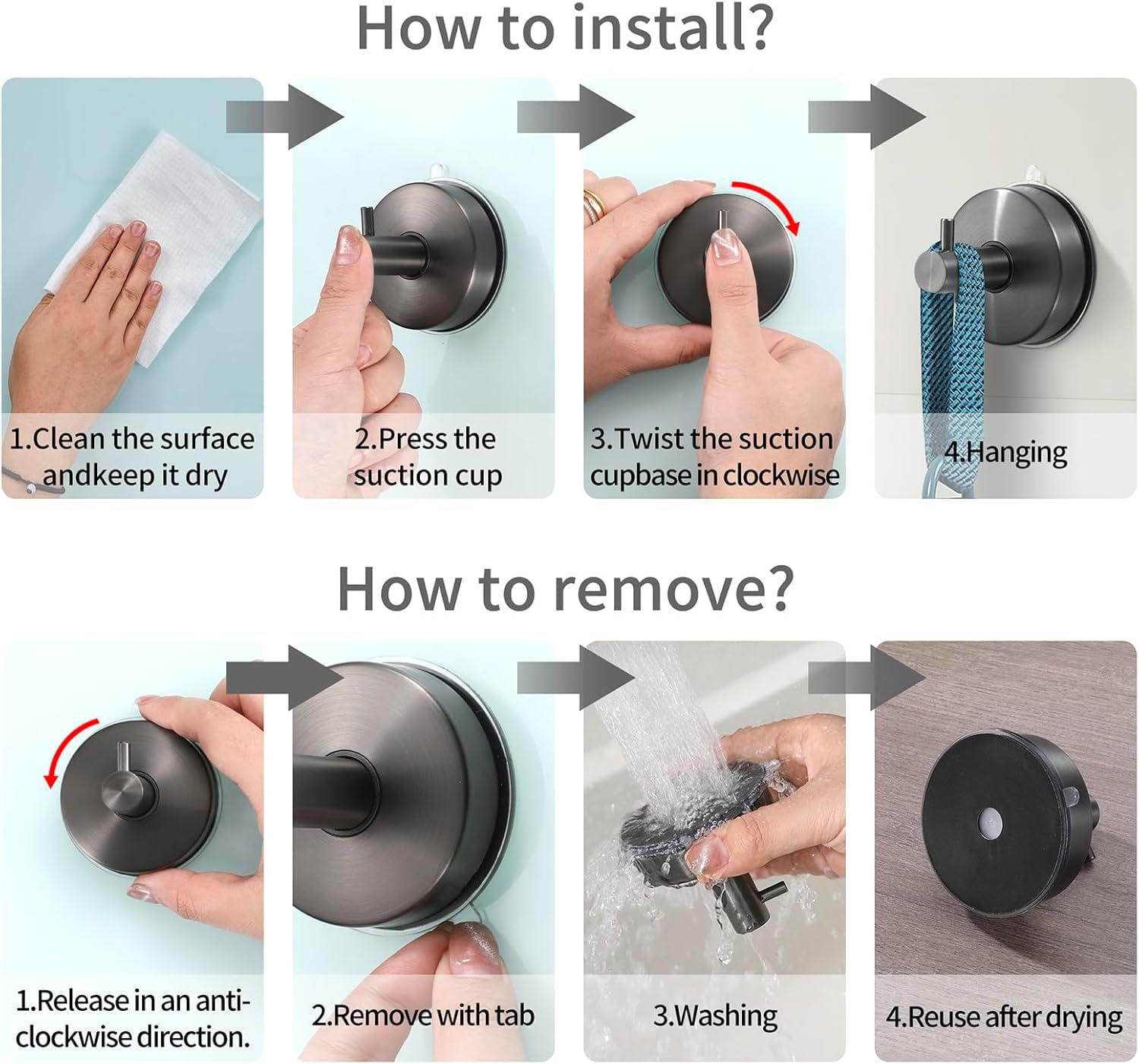 How to install?

1.Clean the surface andkeep it dry

2.Press the suction cup

3.Twist the suction cupbase in clockwise

4.Hanging

How to remove?

1.Release in an anti-clockwise direction.

2.Remove with tab

3.Washing

4.Reuse after drying