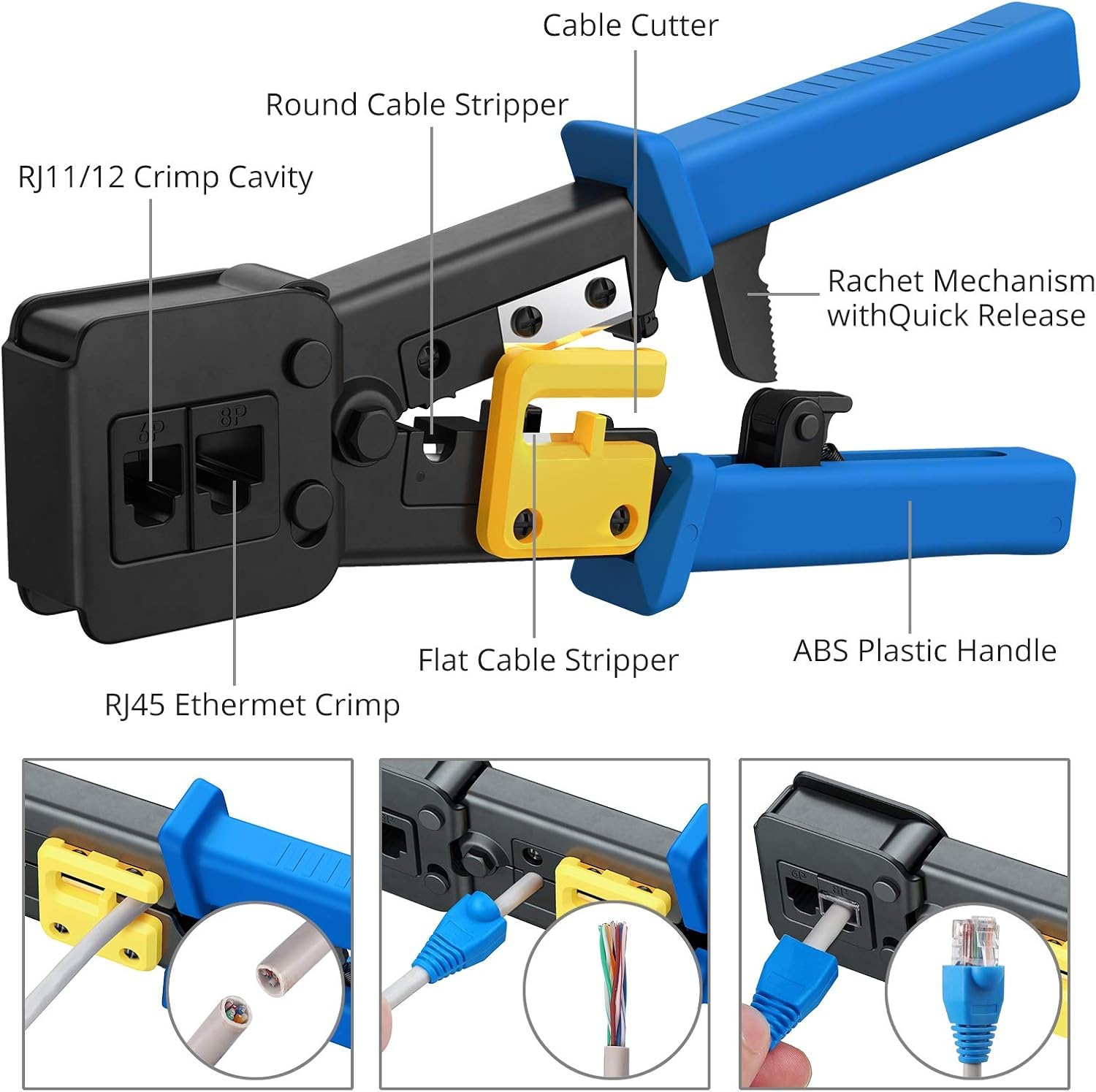 Cable Cutter

Round Cable Stripper

RJ11/12 Crimp Cavity

Rachet Mechanism withQuick Release

6P

8P

Flat Cable Stripper

ABS Plastic Handle

RJ45 Ethermet Crimp

6P

8P