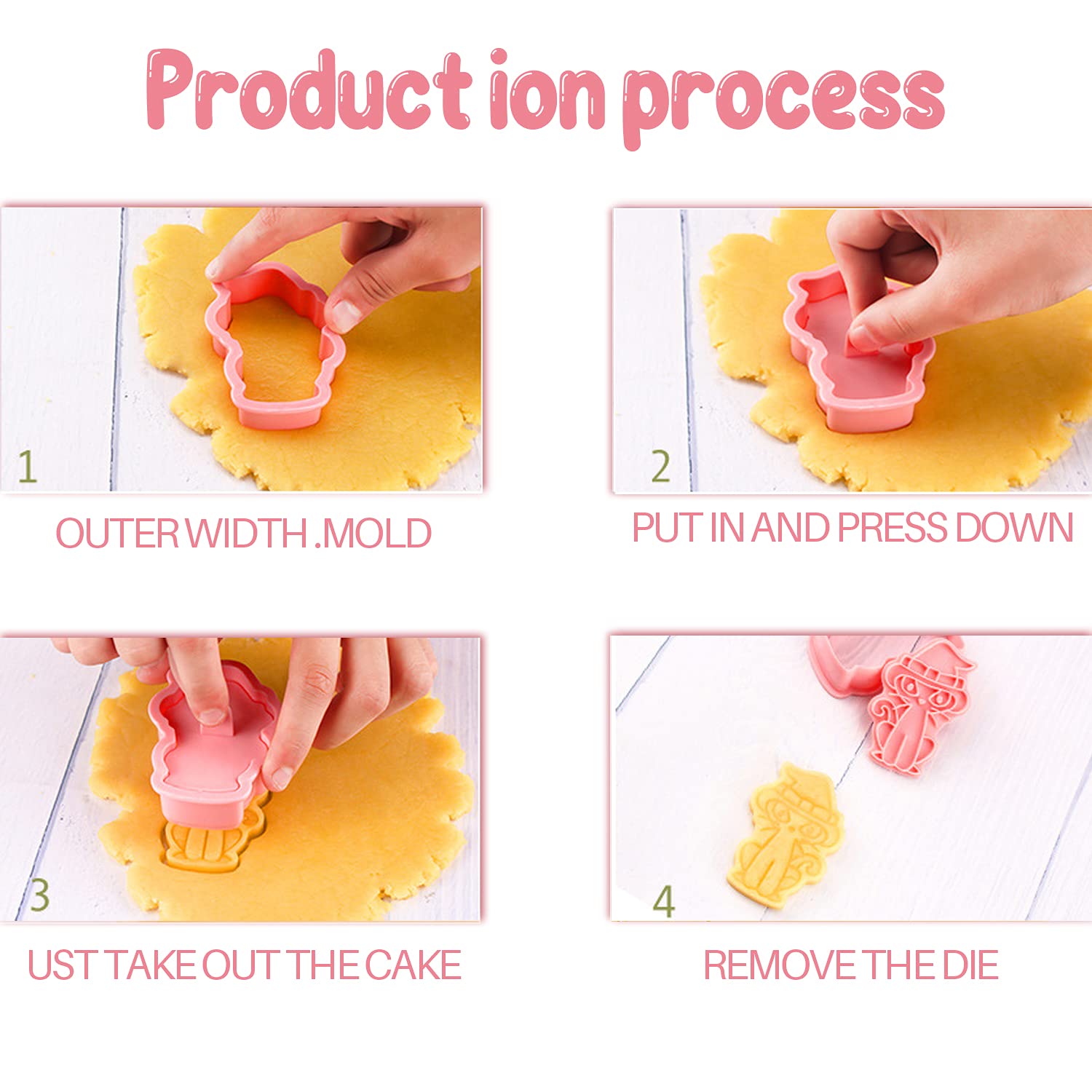 Product ion process

1

OUTER WIDTH .MOLD

2

PUT IN AND PRESS DOWN

3

UST TAKE OUT THE CAKE

4

REMOVE THE DIE