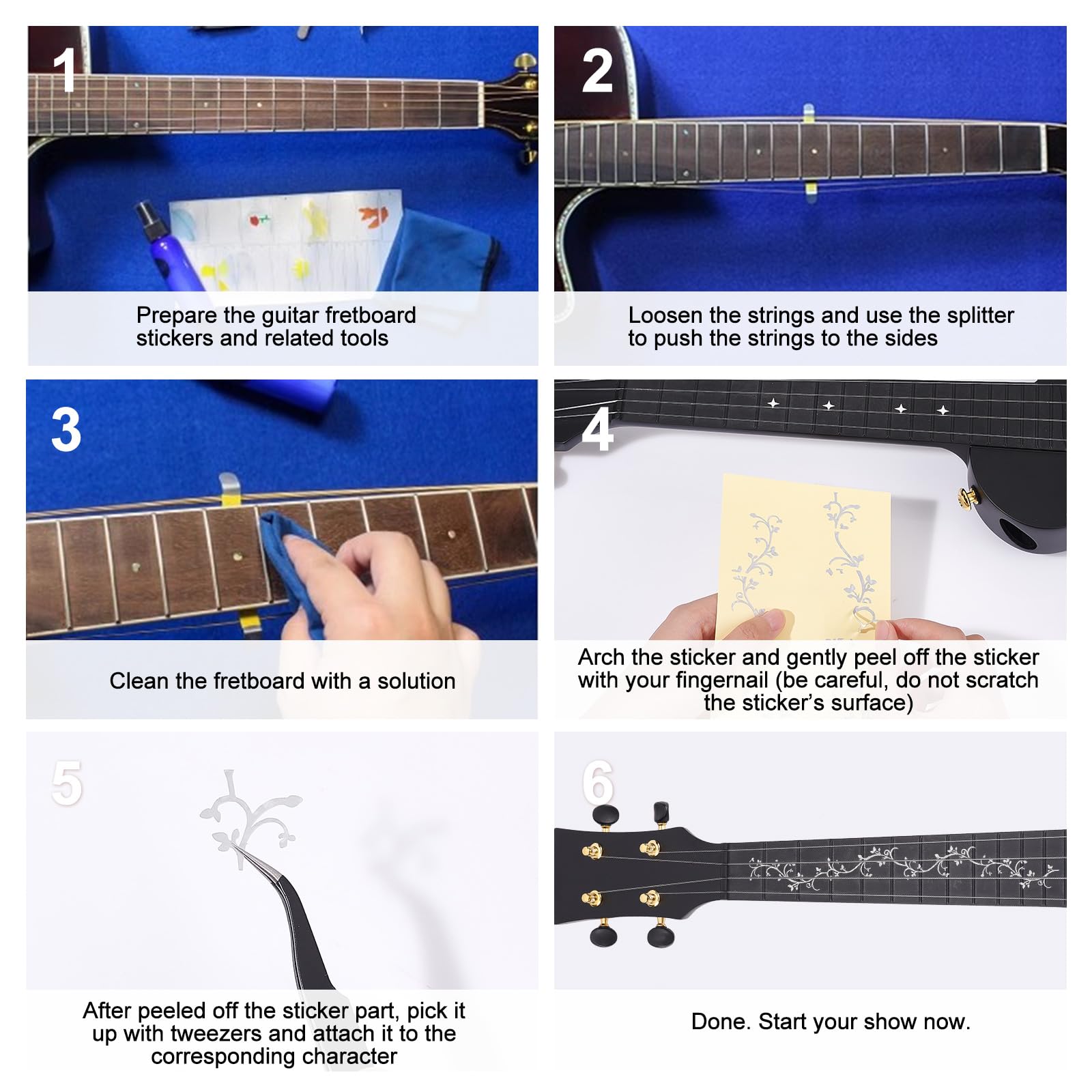 1

Prepare the guitar fretboard stickers and related tools

2

Loosen the strings and use the splitter to push the strings to the sides

3

Clean the fretboard with a solution

4

Arch the sticker and gently peel off the sticker with your fingernail (be careful, do not scratch the sticker's surface)

5

After peeled off the sticker part, pick it up with tweezers and attach it to the corresponding character

6

Done. Start your show now.