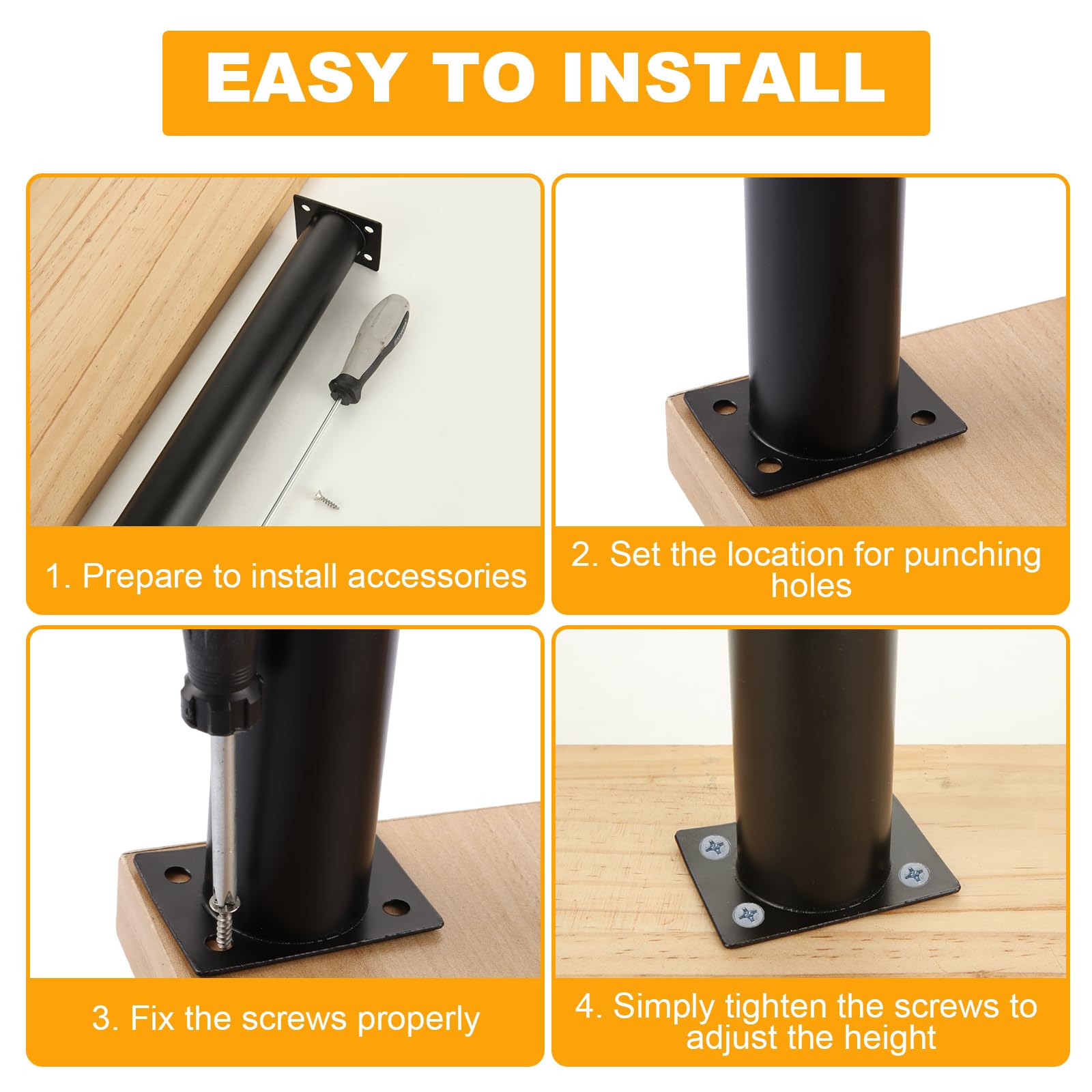 EASY TO INSTALL

1. Prepare to install accessories

2. Set the location for punching holes

3. Fix the screws properly

4. Simply tighten the screws to adjust the height