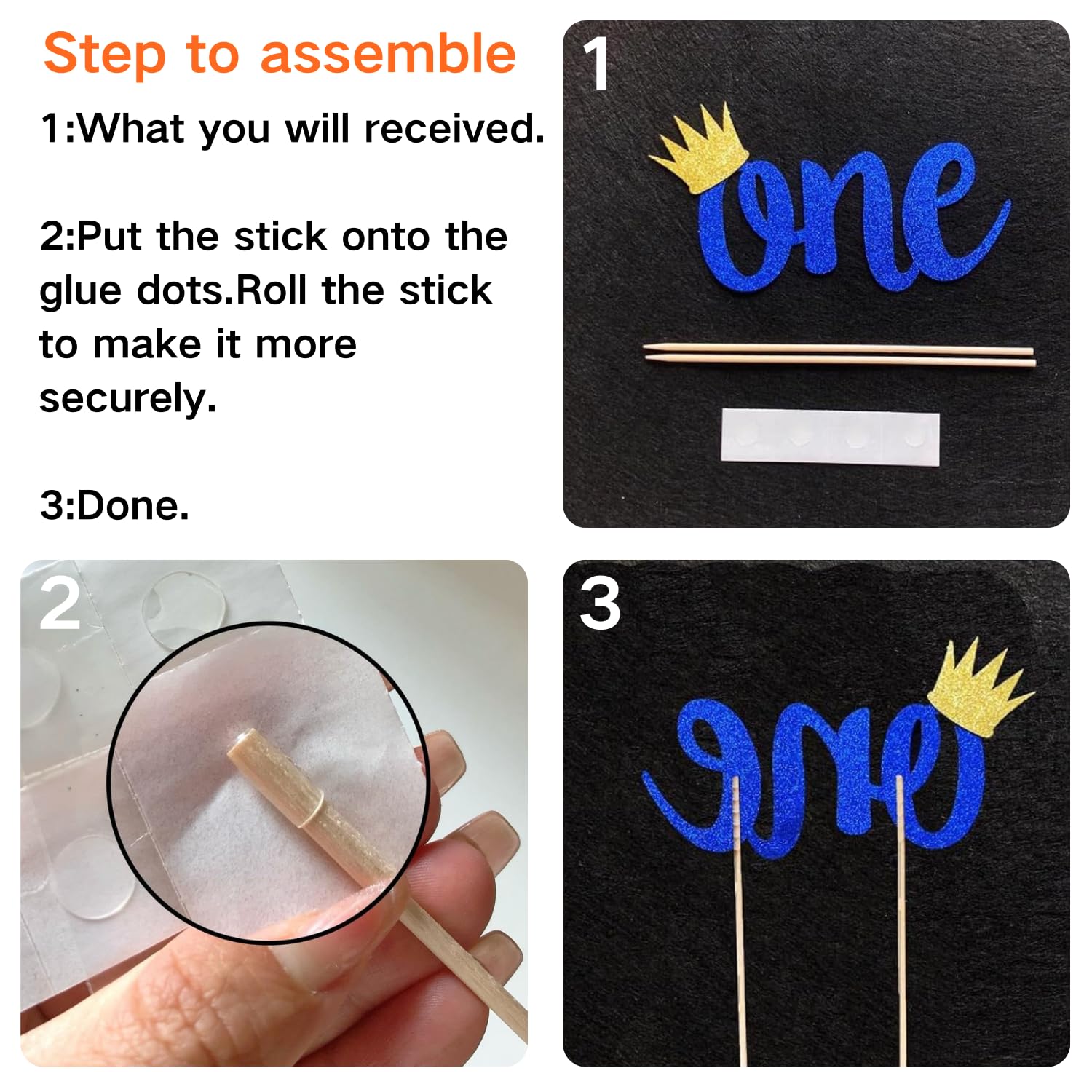 Step to assemble

1:What you will received.

2:Put the stick onto the glue dots.Roll the stick to make it more securely.

3:Done.

1

one

2

3

one